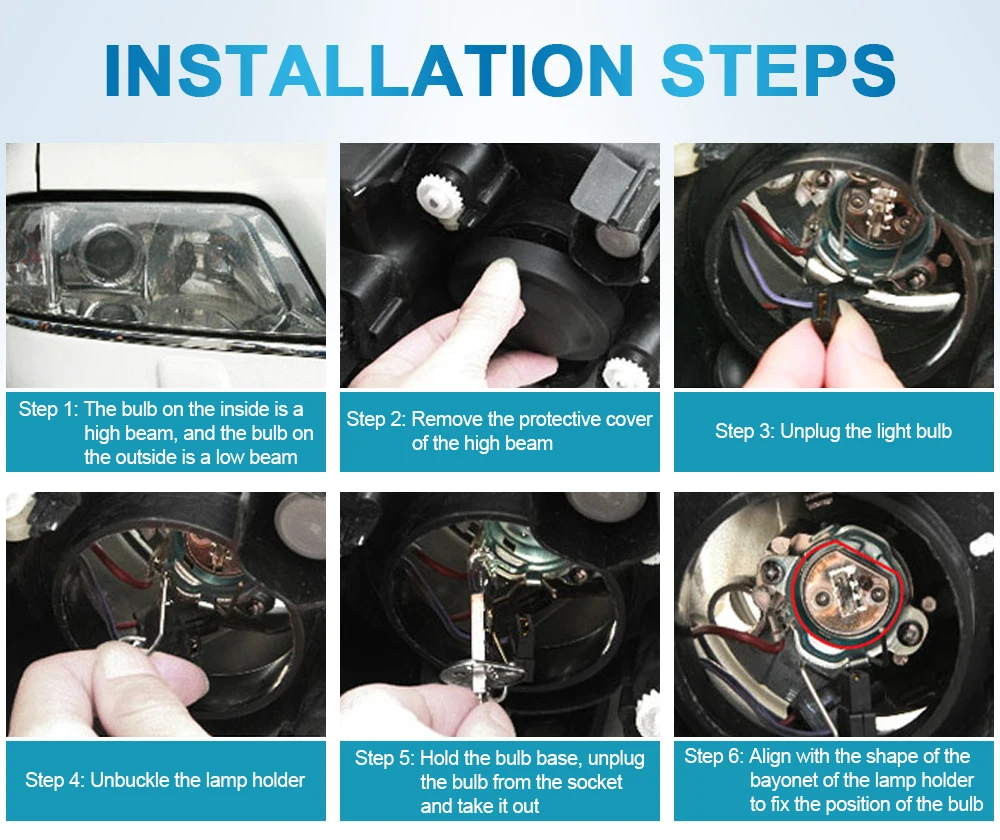 INSTALLATION STEPS

Step 1: The bulb on the inside is a high beam, and the bulb on the outside is a low beam

Step 2: Remove the protective cover of the high beam

Step 3: Unplug the light bulb

Step 4: Unbuckle the lamp holder

Step 5: Hold the bulb base, unplug the bulb from the socket and take it out

Step 6: Align with the shape of the bayonet of the lamp holder to fix the position of the bulb