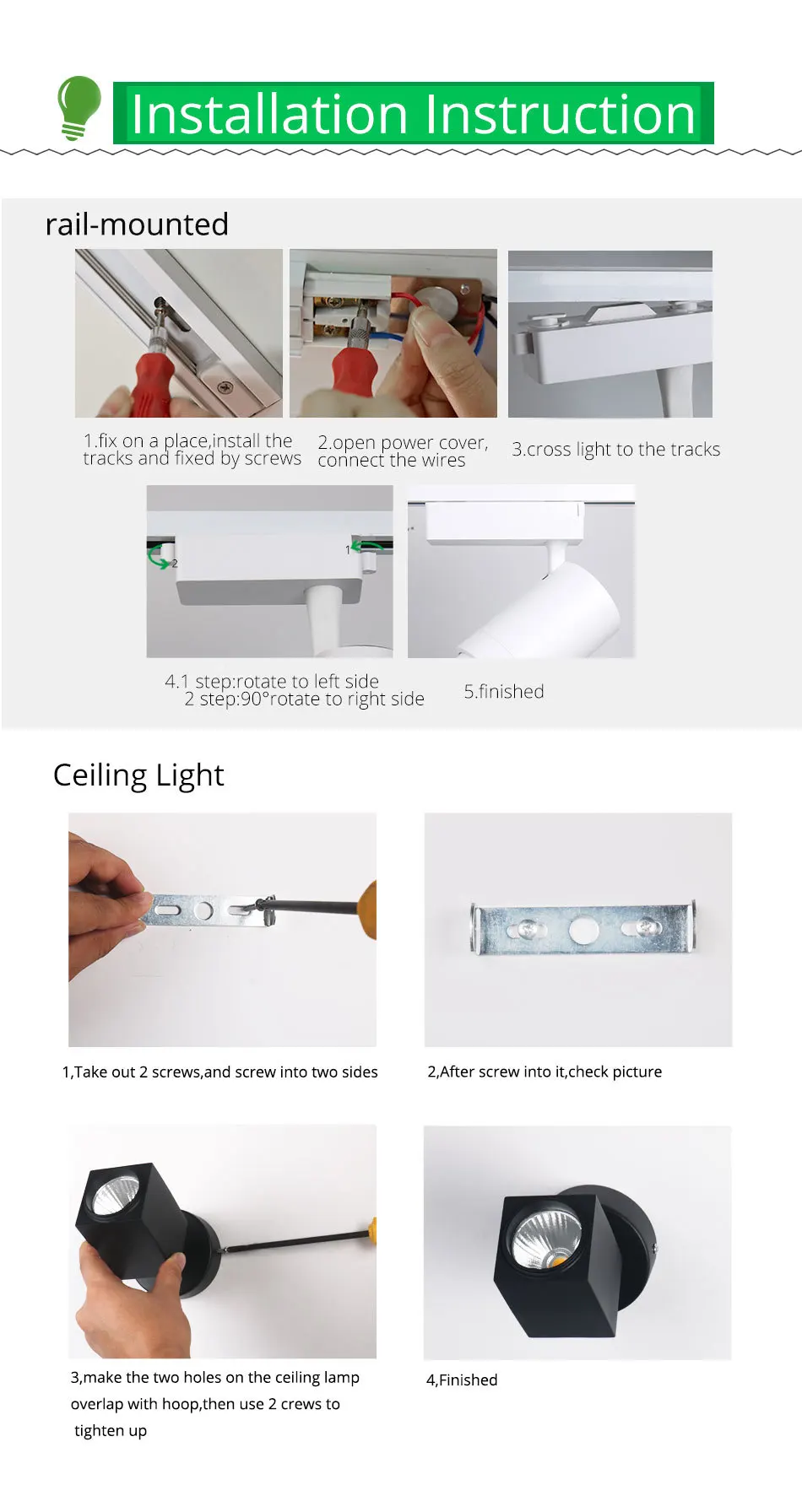 Installation Instruction

rail-mounted

1.fix on a place,install the tracks and fixed by screws

2.open power cover, connect the wires

3.cross light to the tracks

2

1

4.1 step:rotate to left side
2 step:90°rotate to right side

5.finished

Ceiling Light

1,Take out 2 screws,and screw into two sides

2,After screw into it,check picture

3,make the two holes on the ceiling lamp overlap with hoop,then use 2 crews to tighten up

4,Finished