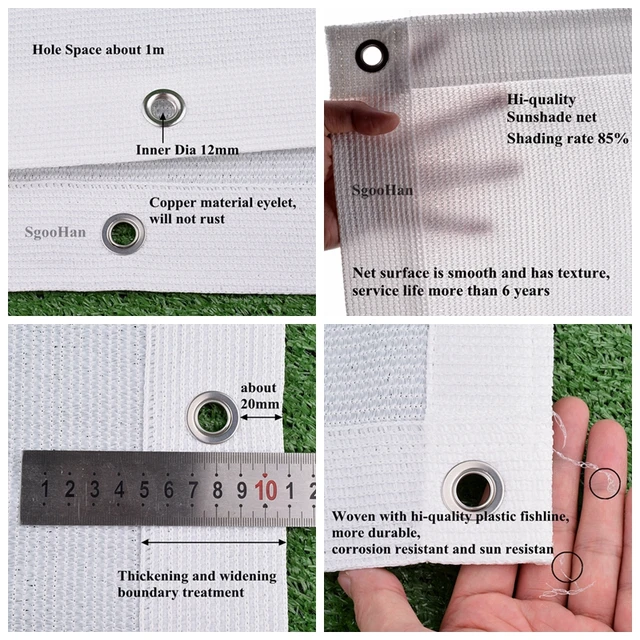 Hole Space about 1m

Inner Dia 12mm

Copper material eyelet, will not rust

SgooHan

Hi-quality
Sunshade net
Shading rate 85%

SgooHan

Net surface is smooth and has texture, service life more than 6 years

about 20mm

1 2 3 4 5 6 7 8 9 10 1 2

Thickening and widening boundary treatment

Woven with hi-quality plastic fishline,
more durable,
corrosion resistant and sun resistan