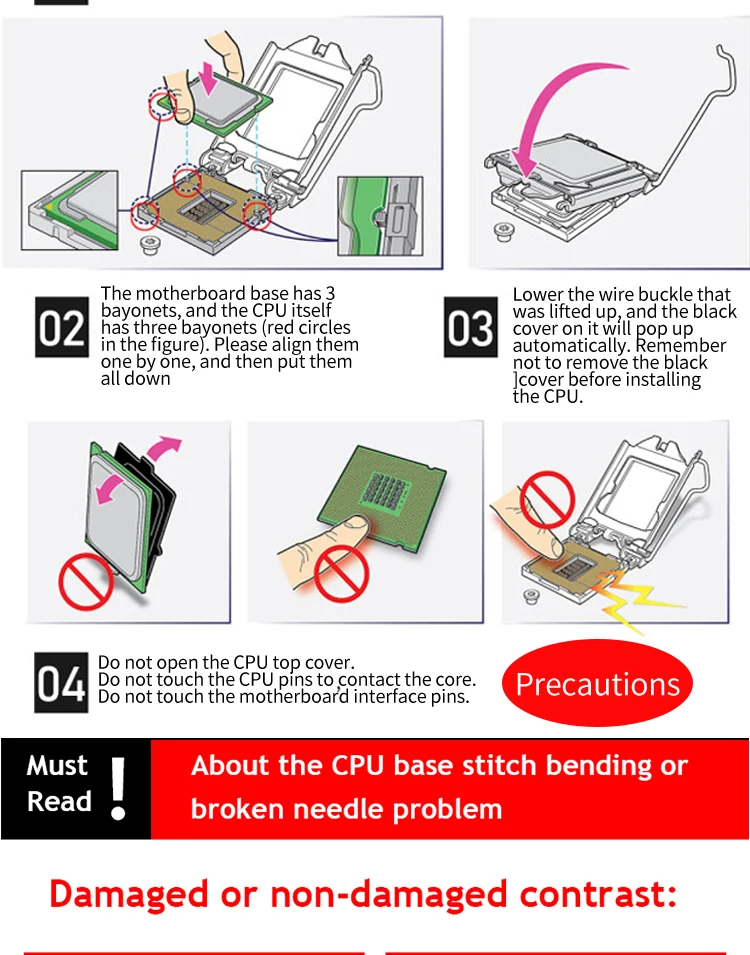 02

The motherboard base has 3 bayonets, and the CPU itself has three bayonets (red circles in the figure). Please align them one by one, and then put them all down

03

Lower the wire buckle that was lifted up, and the black cover on it will pop up automatically. Remember not to remove the black ]cover before installing the CPU.

04

Do not open the CPU top cover.
Do not touch the CPU pins to contact the core.
Do not touch the motherboard interface pins.

Precautions

Must Read !

About the CPU base stitch bending or broken needle problem

Damaged or non-damaged contrast: