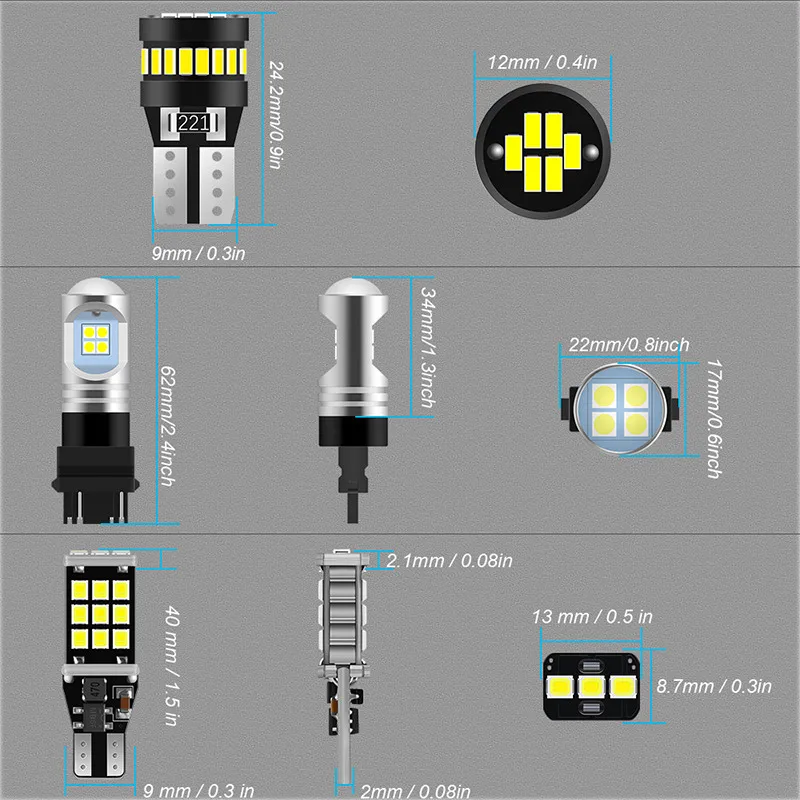 221

24.2mm/0.9in

9mm / 0.3in

12mm / 0.4in

62mm/2.4inch

34mm/1.3inch

22mm/0.8inch

17mm/0.6inch

40 mm / 1.5 in

470

9 mm / 0.3 in

2.1mm / 0.08in

2mm / 0.08in

13 mm / 0.5 in

8.7mm / 0.3in