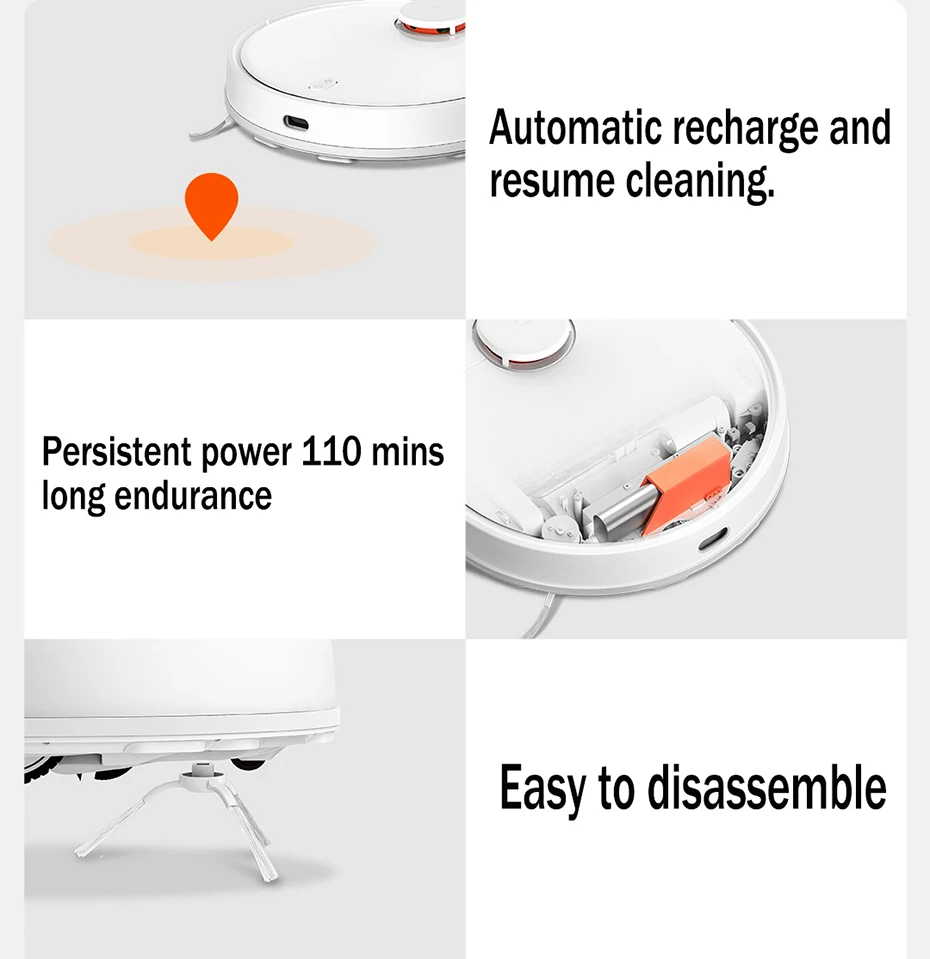 Automatic recharge and resume cleaning.

Persistent power 110 mins long endurance

Easy to disassemble