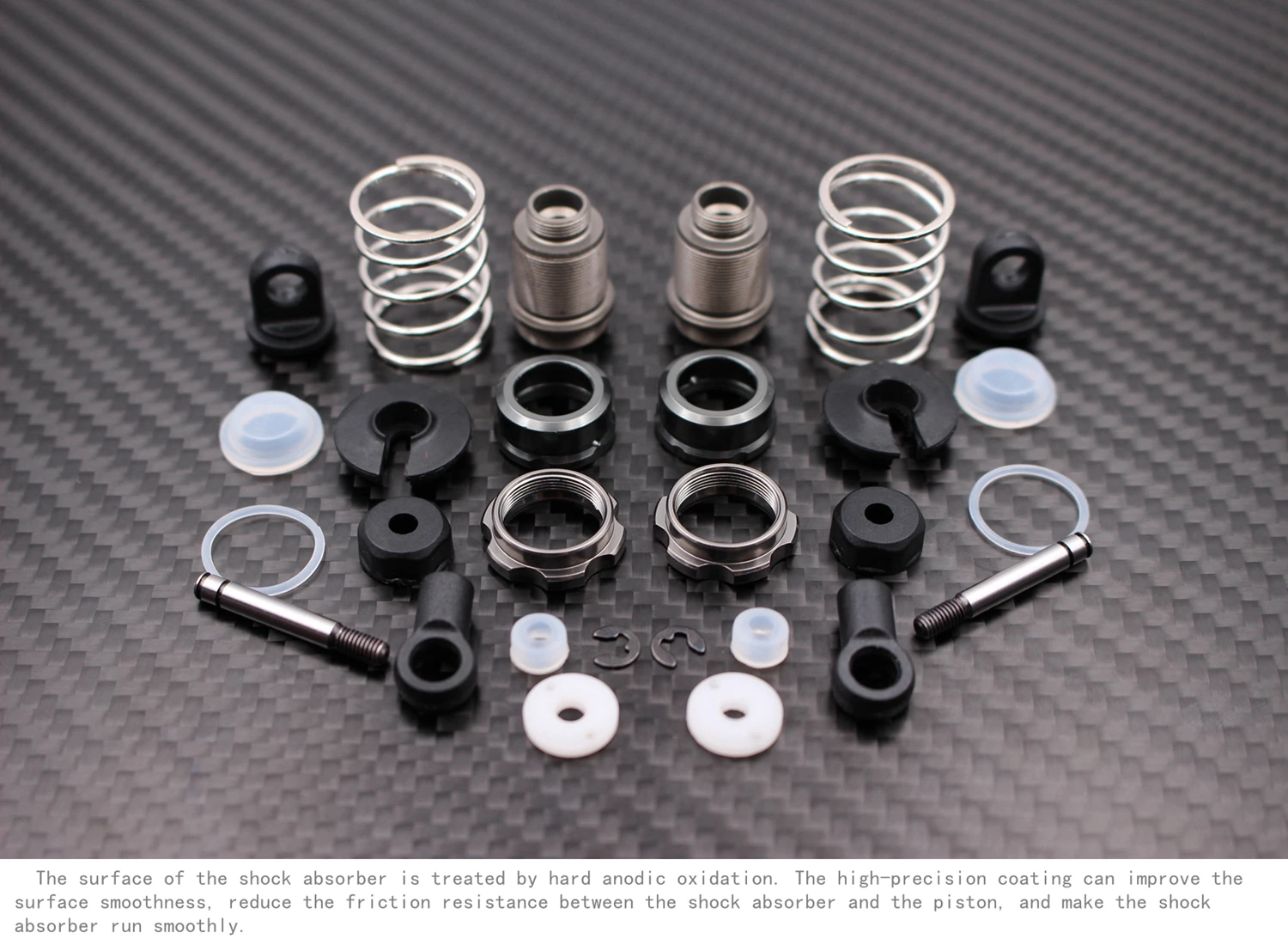 The surface of the shock absorber is treated by hard anodic oxidation. The high-precision coating can improve the surface smoothness, reduce the friction resistance between the shock absorber and the piston, and make the shock absorber run smoothly.