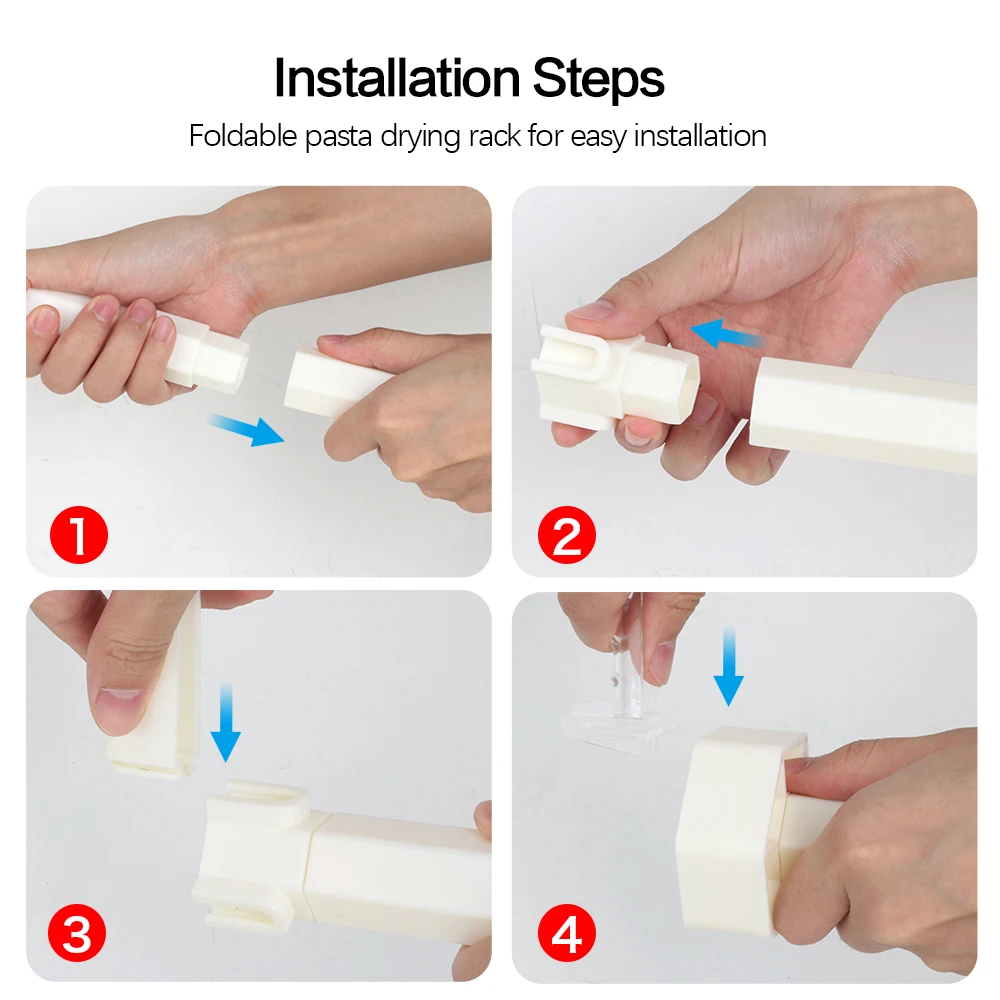 Installation Steps
Foldable pasta drying rack for easy installation

1

2

3

4