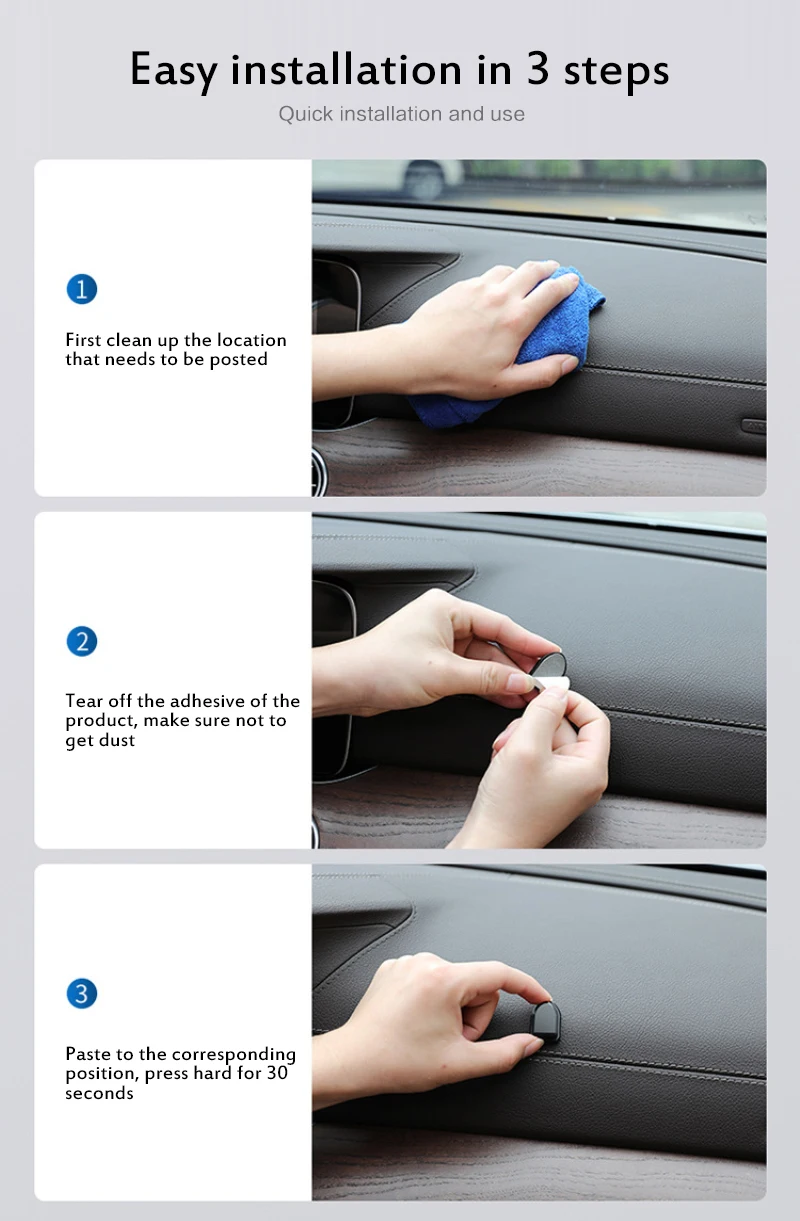 Easy installation in 3 steps

Quick installation and use

1

First clean up the location that needs to be posted

2

Tear off the adhesive of the product, make sure not to get dust

3

Paste to the corresponding position, press hard for 30 seconds