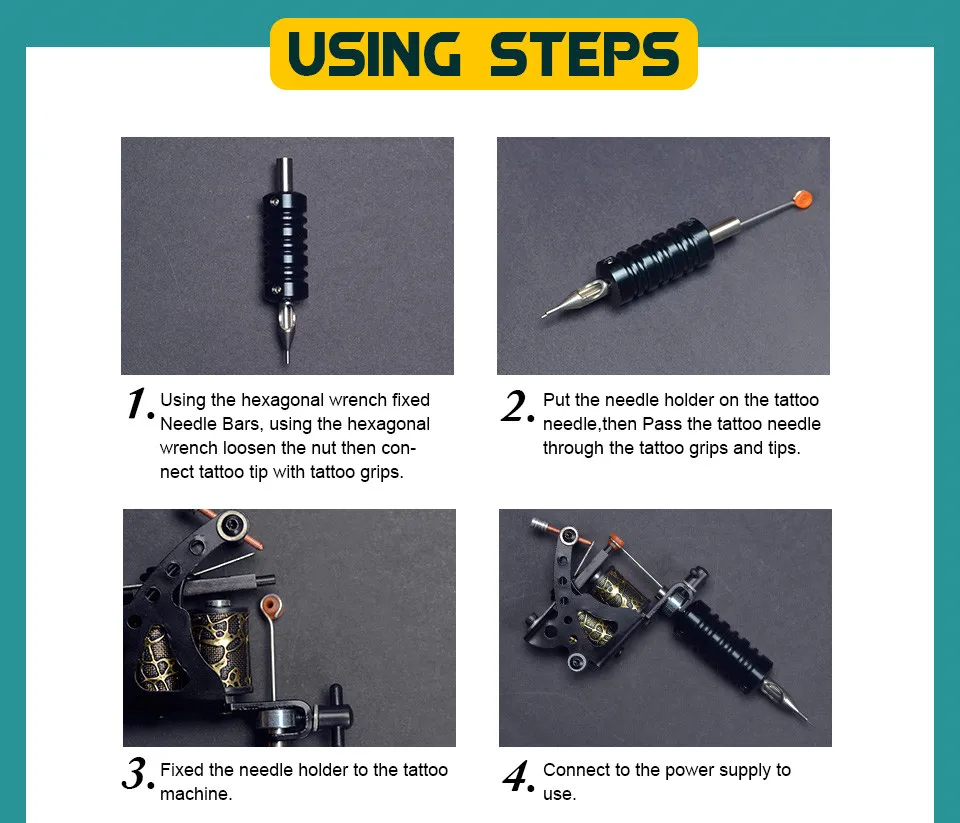 USING STEPS

1. Using the hexagonal wrench fixed Needle Bars, using the hexagonal wrench loosen the nut then connect tattoo tip with tattoo grips.

2. Put the needle holder on the tattoo needle,then Pass the tattoo needle through the tattoo grips and tips.

3. Fixed the needle holder to the tattoo machine.

4. Connect to the power supply to use.