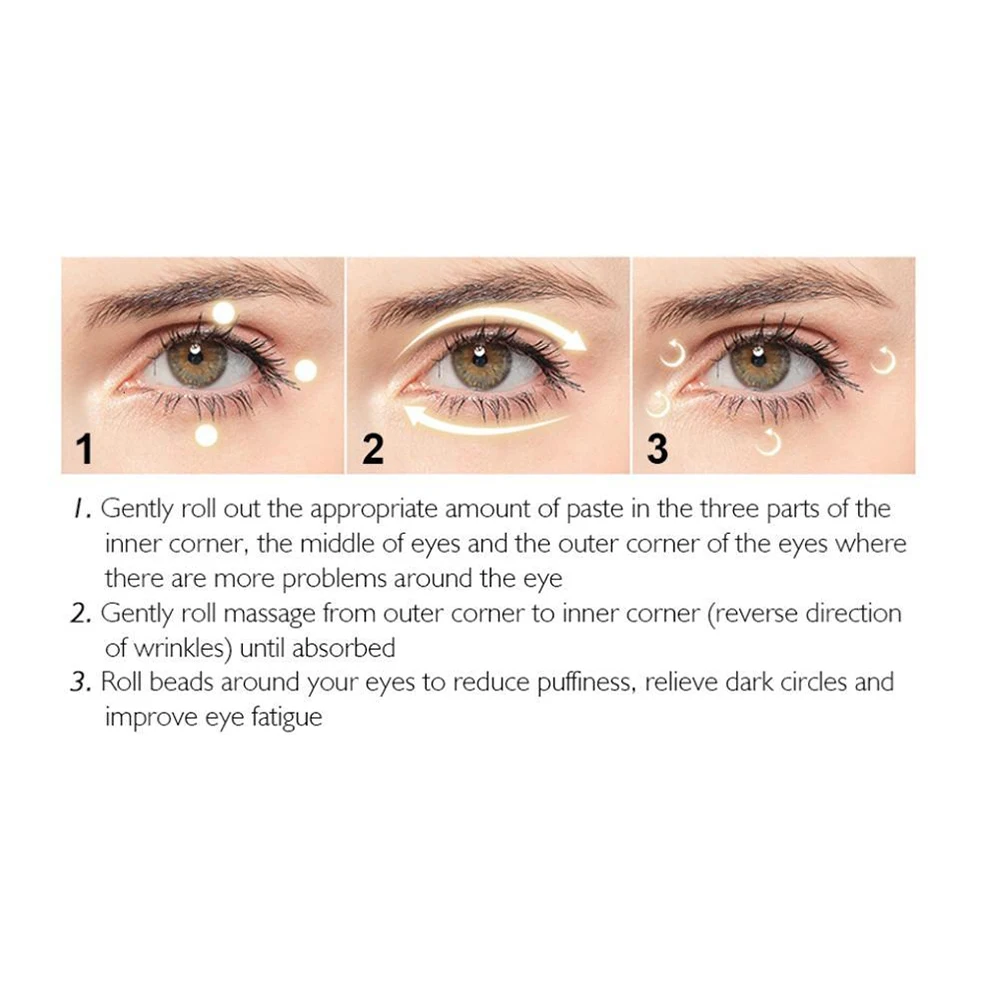 1

2

3

1. Gently roll out the appropriate amount of paste in the three parts of the inner corner, the middle of eyes and the outer corner of the eyes where there are more problems around the eye
2. Gently roll massage from outer corner to inner corner (reverse direction of wrinkles) until absorbed
3. Roll beads around your eyes to reduce puffiness, relieve dark circles and improve eye fatigue