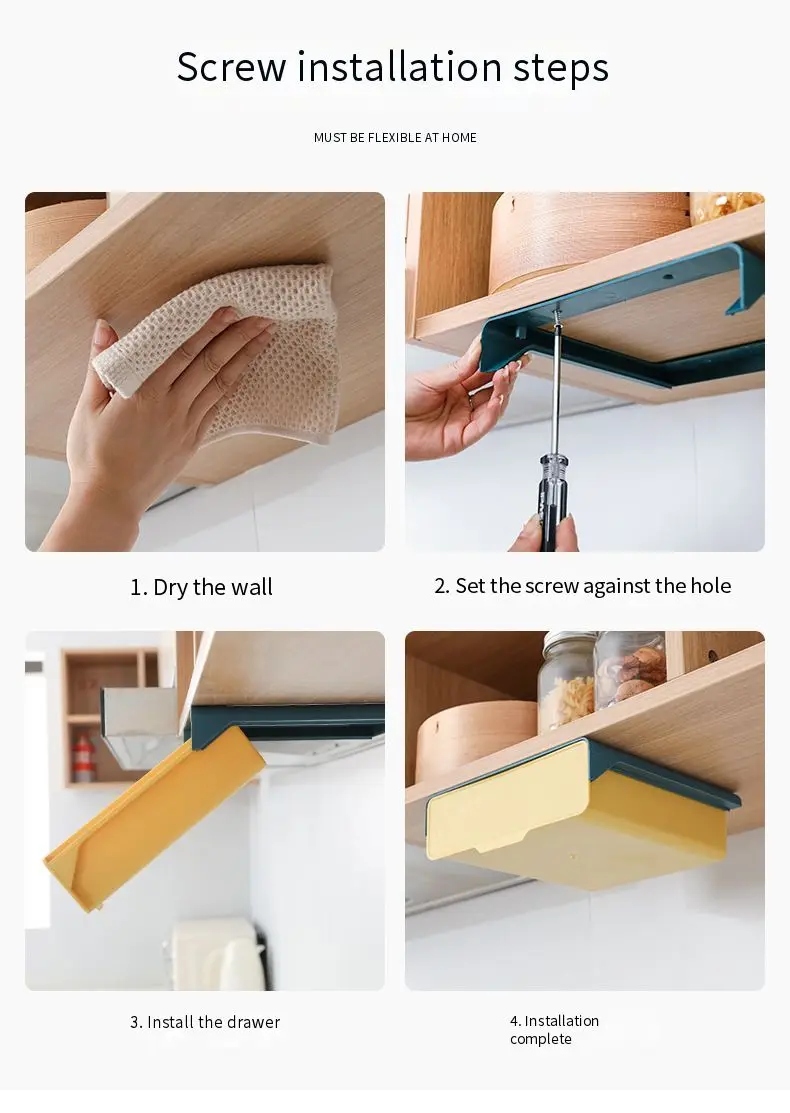 Screw installation steps

MUST BE FLEXIBLE AT HOME

1. Dry the wall

2. Set the screw against the hole

3. Install the drawer

4. Installation complete