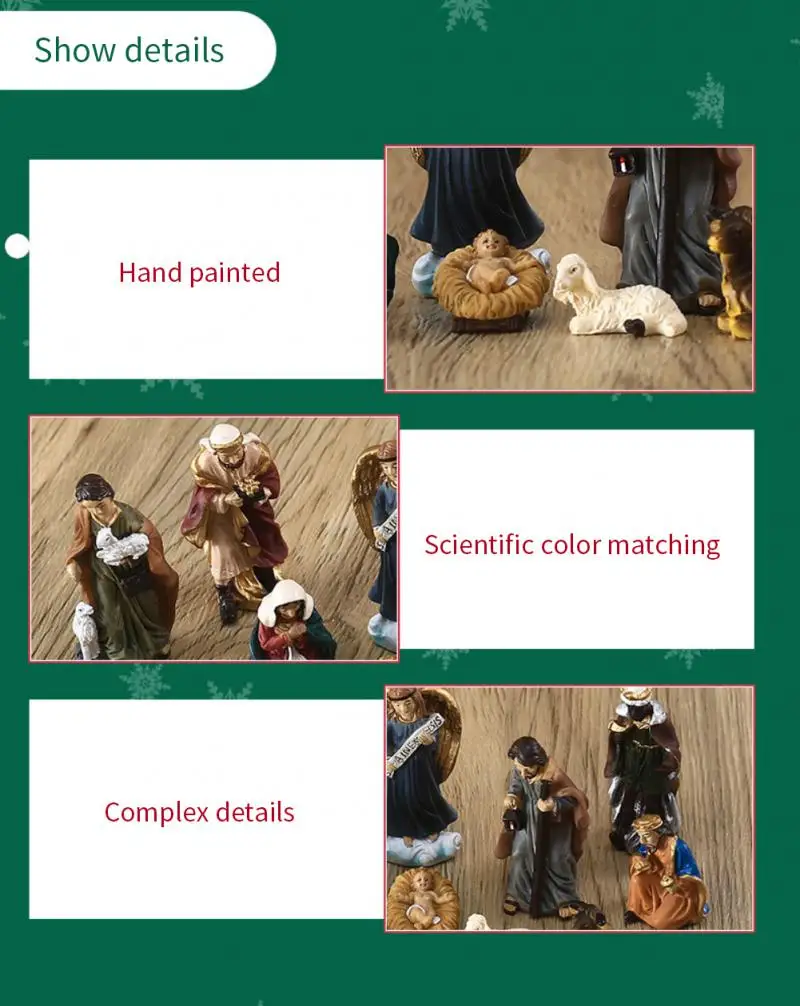 Show details

Hand painted

Scientific color matching

Complex details