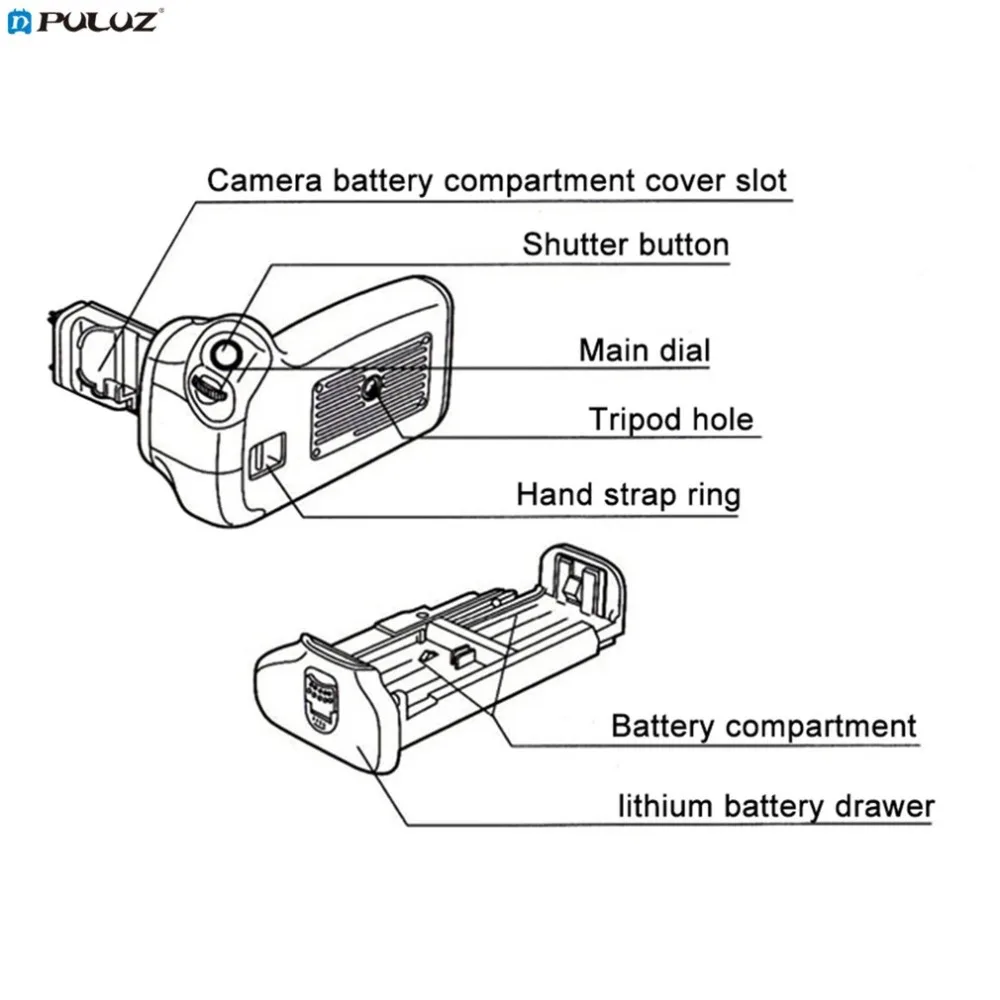 PULUZ

Camera battery compartment cover slot

Shutter button

Main dial

Tripod hole

Hand strap ring

Battery compartment

lithium battery drawer