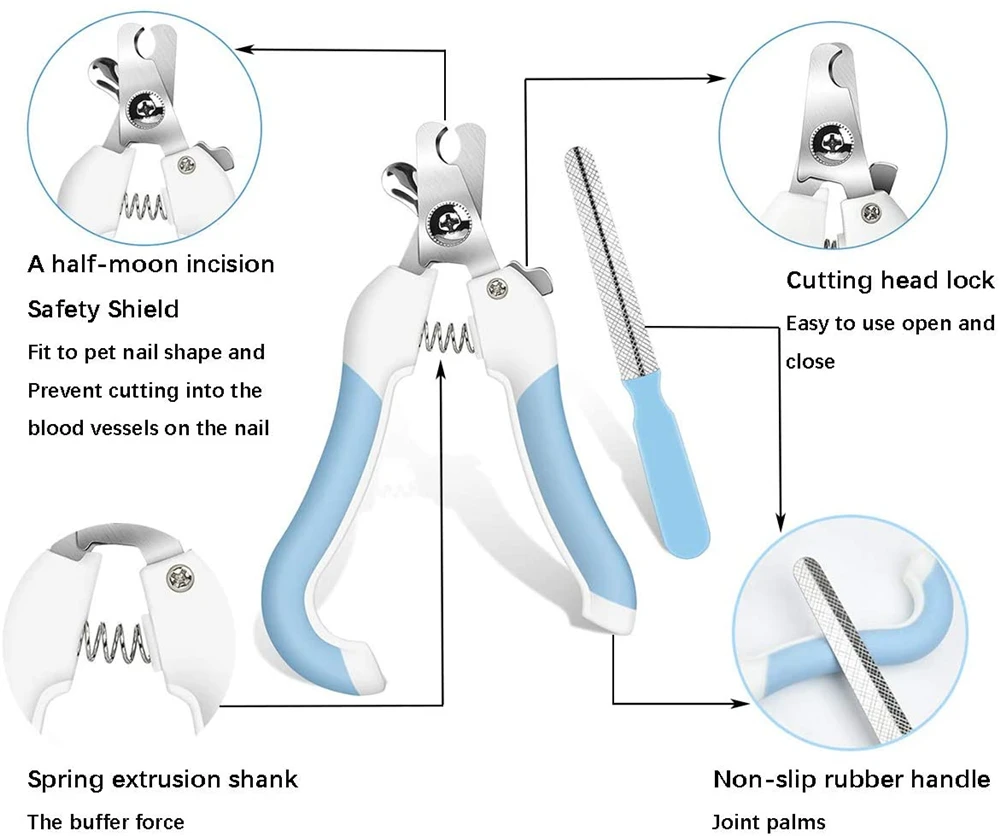 A half-moon incision

Safety Shield

Fit to pet nail shape and Prevent cutting into the blood vessels on the nail

Cutting head lock

Easy to use open and close

Spring extrusion shank

The buffer force

Non-slip rubber handle

Joint palms