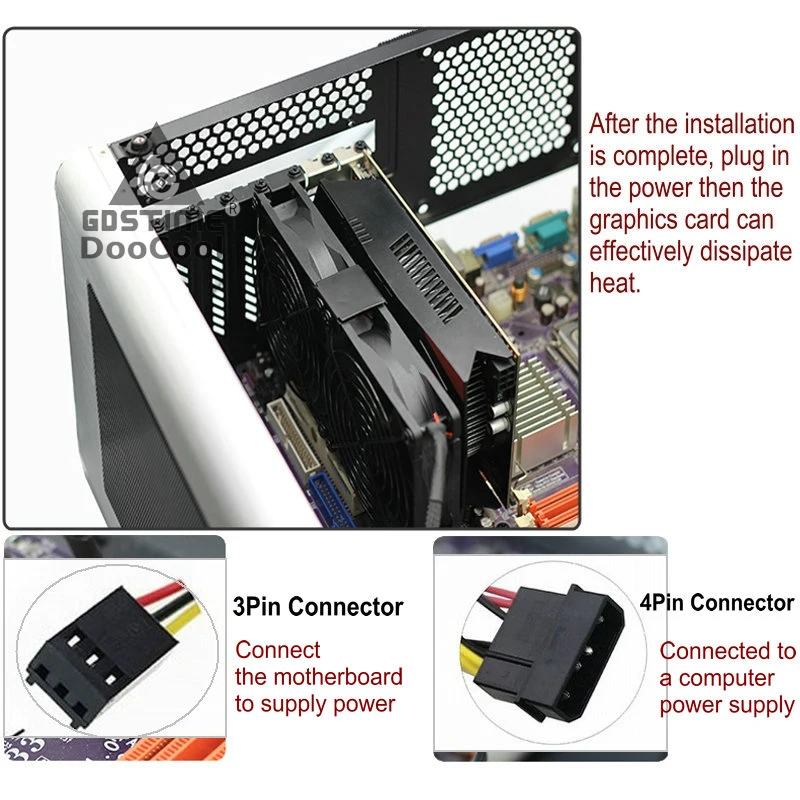 GDSTIME®
DooCool

After the installation is complete, plug in the power then the graphics card can effectively dissipate heat.

3Pin Connector

Connect the motherboard to supply power

4Pin Connector

Connected to a computer power supply