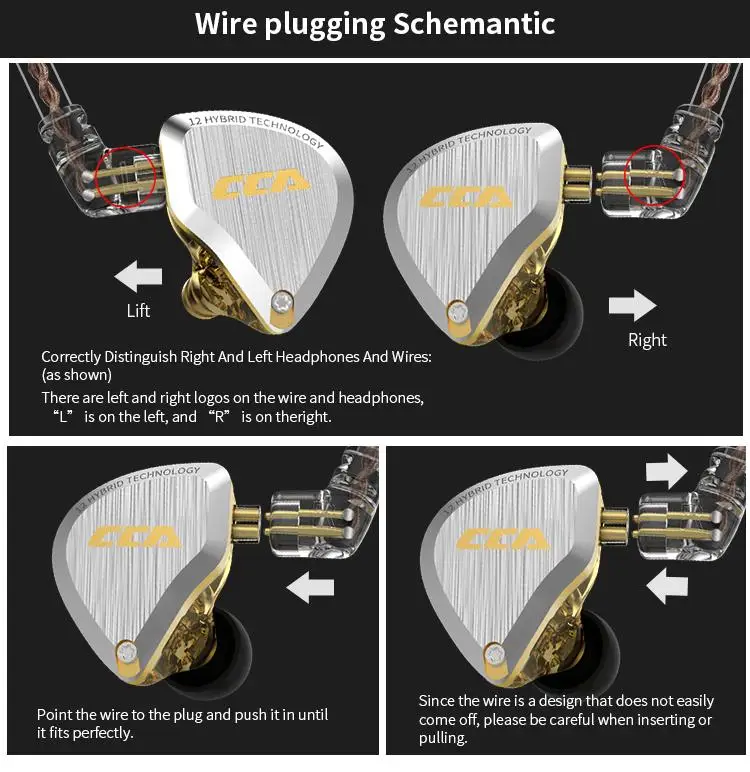 Wire plugging Schemantic

12 HYBRID TECHNOLOGY

CCA

12 HYBRID TECHNOLOGY

CCA

Lift

Right

Correctly Distinguish Right And Left Headphones And Wires: (as shown)

There are left and right logos on the wire and headphones, “L” is on the left, and “R” is on theright.

12 HYBRID TECHNOLOGY

CCA

Point the wire to the plug and push it in until it fits perfectly.

12 HYBRID TECHNOLOGY

CCA

Since the wire is a design that does not easily come off, please be careful when inserting or pulling.