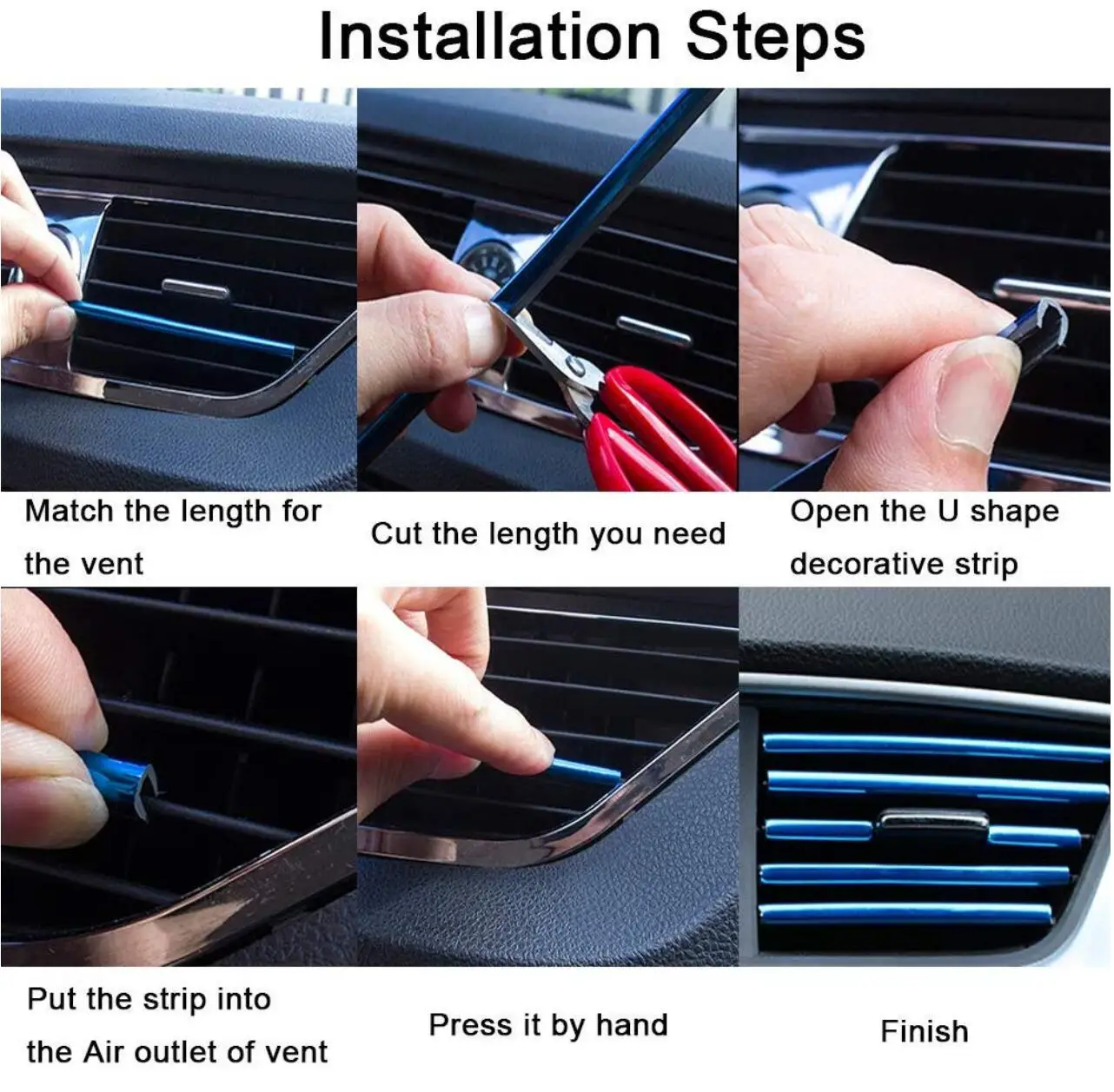 Installation Steps

Match the length for the vent

Cut the length you need

Open the U shape decorative strip

Put the strip into the Air outlet of vent

Press it by hand

Finish