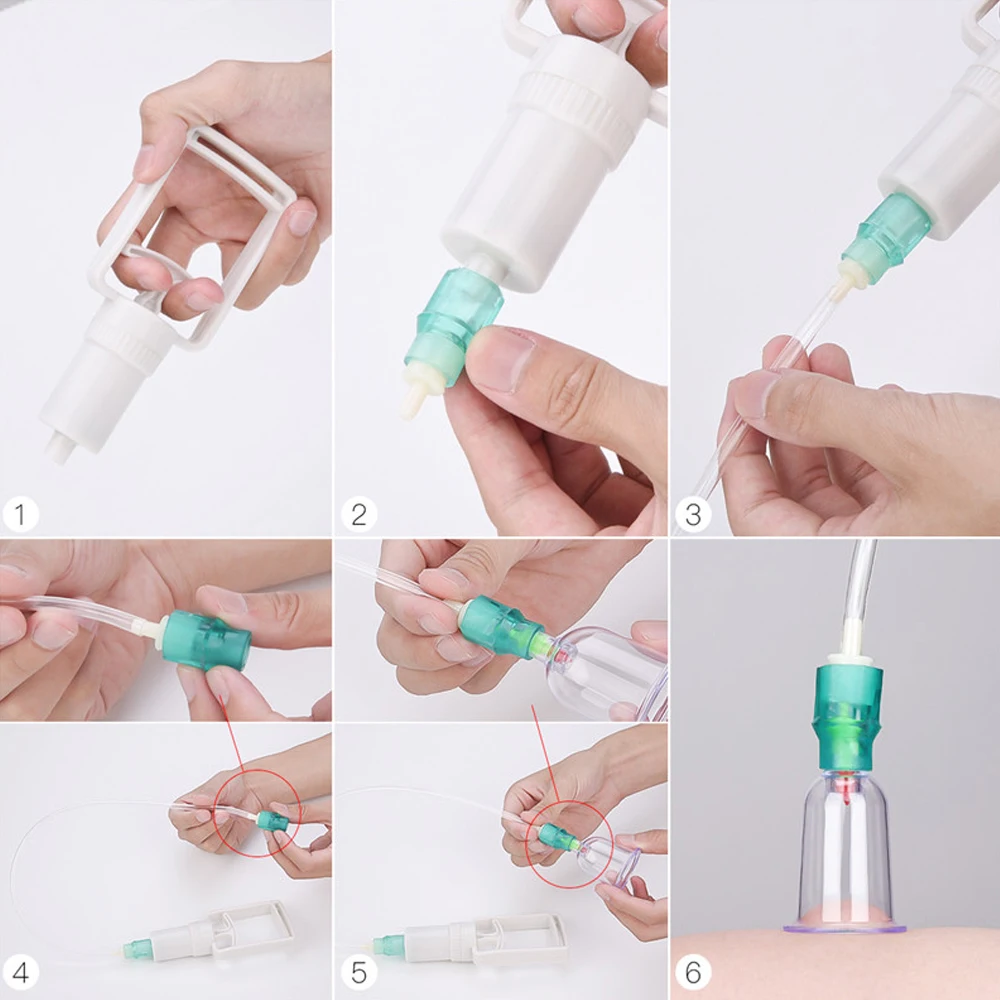 1
2
3
4
5
6