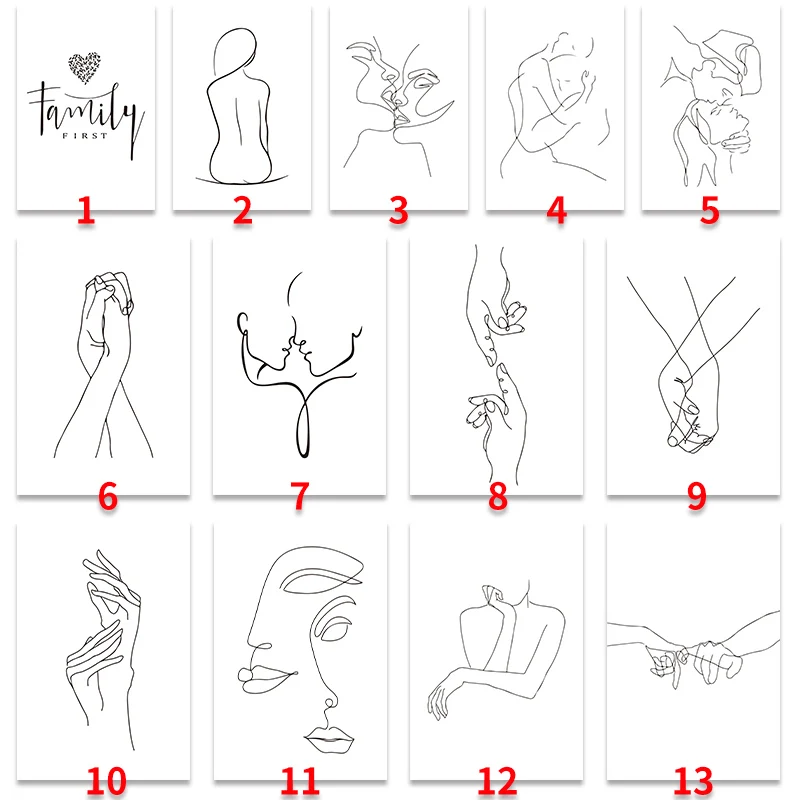 Family
FIRST

1

2

3

4

5

6

7

8

9

10

11

12

13