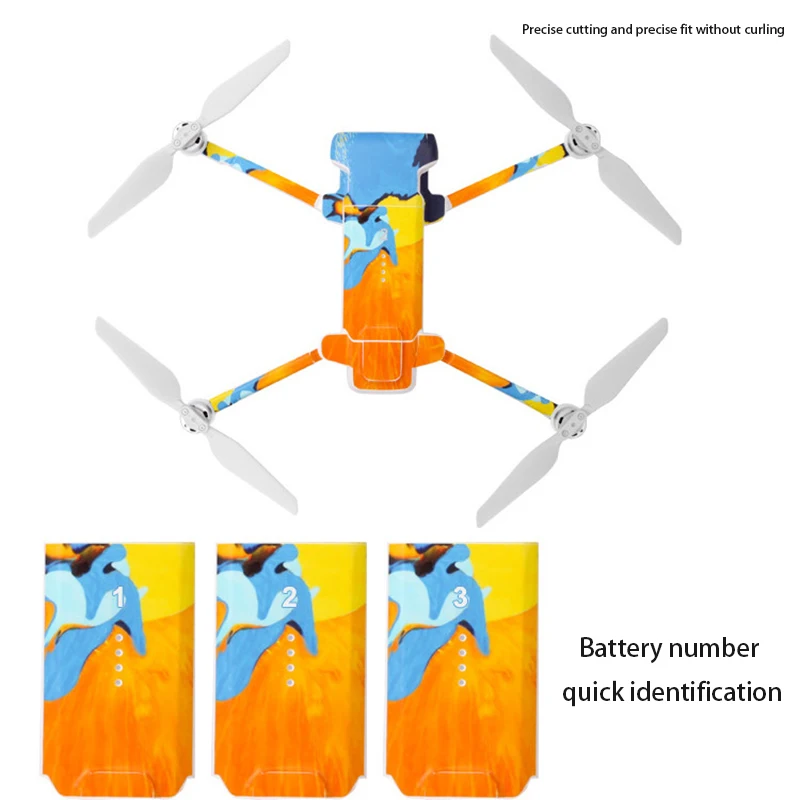 Precise cutting and precise fit without curling

1

2

3

Battery number quick identification