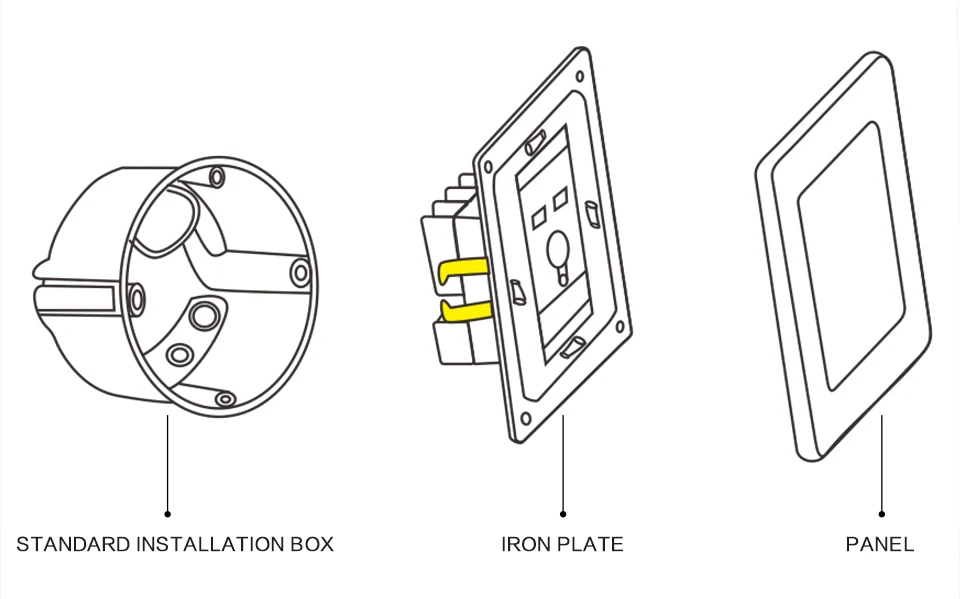 STANDARD INSTALLATION BOX

IRON PLATE

PANEL