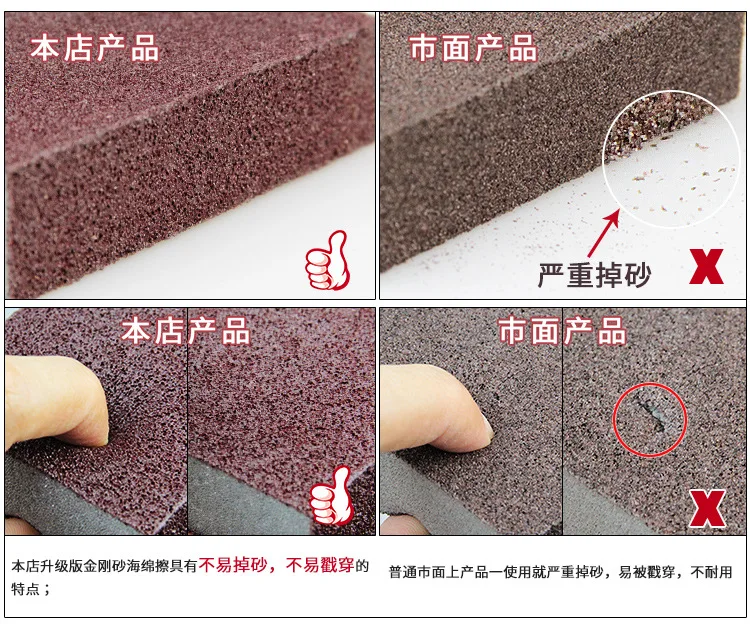 本店产品

市面产品

严重掉砂

X

本店产品

市面产品

X

本店升级版金刚砂海绵擦具有不易掉砂，不易戳穿的特点；

普通市面上产品一使用就严重掉砂，易被戳穿，不耐用