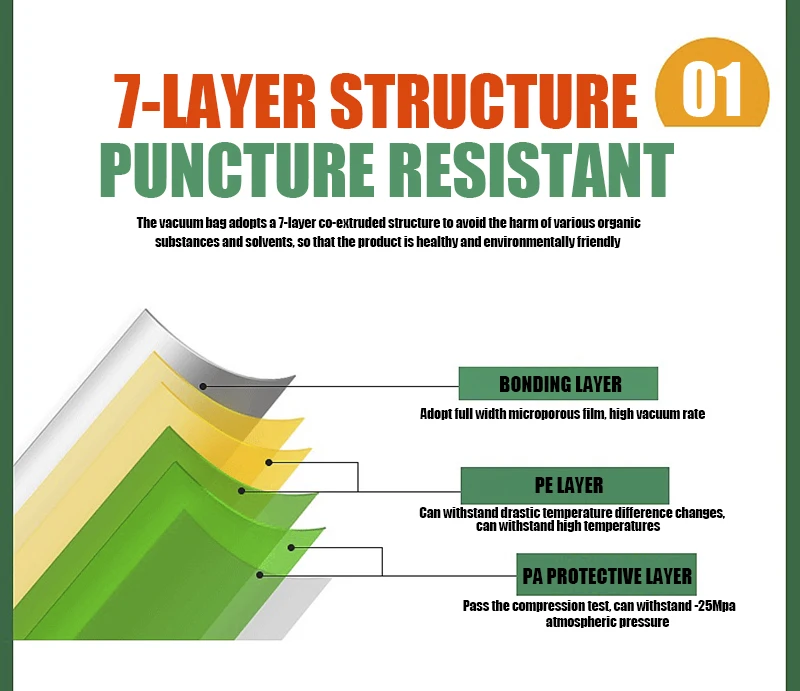 7-LAYER STRUCTURE 01

PUNCTURE RESISTANT

The vacuum bag adopts a 7-layer co-extruded structure to avoid the harm of various organic substances and solvents, so that the product is healthy and environmentally friendly

BONDING LAYER

Adopt full width microporous film, high vacuum rate

PE LAYER

Can withstand drastic temperature difference changes, can withstand high temperatures

PA PROTECTIVE LAYER

Pass the compression test, can withstand -25Mpa atmospheric pressure