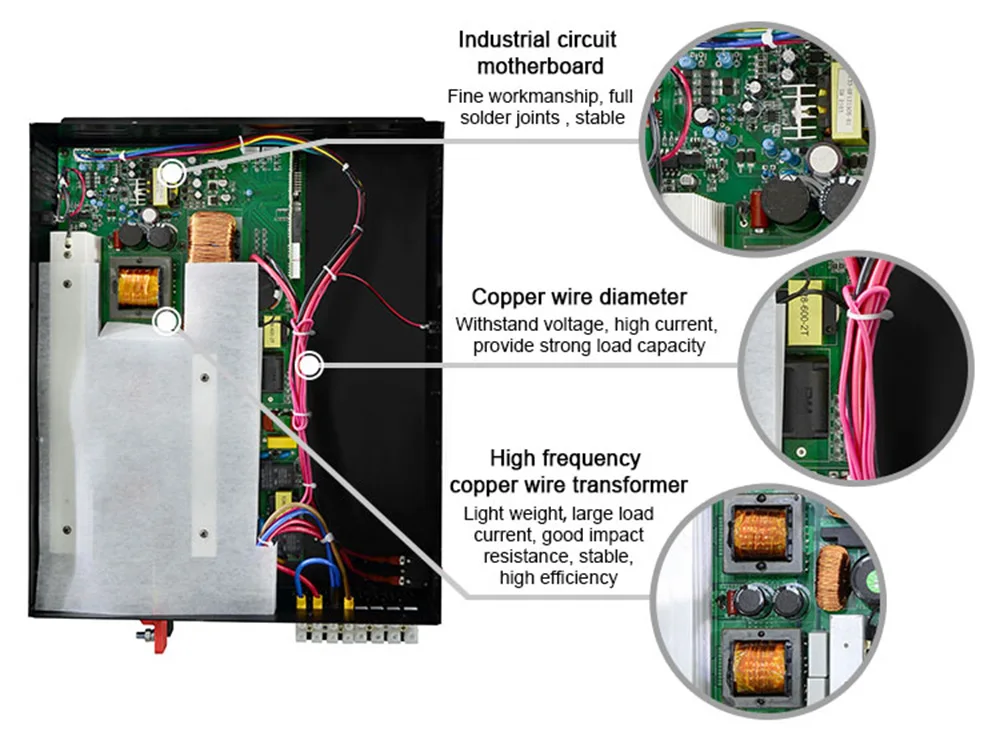 Industrial circuit motherboard

Fine workmanship, full solder joints , stable

Copper wire diameter

Withstand voltage, high current, provide strong load capacity

High frequency copper wire transformer

Light weight, large load current, good impact resistance, stable, high efficiency