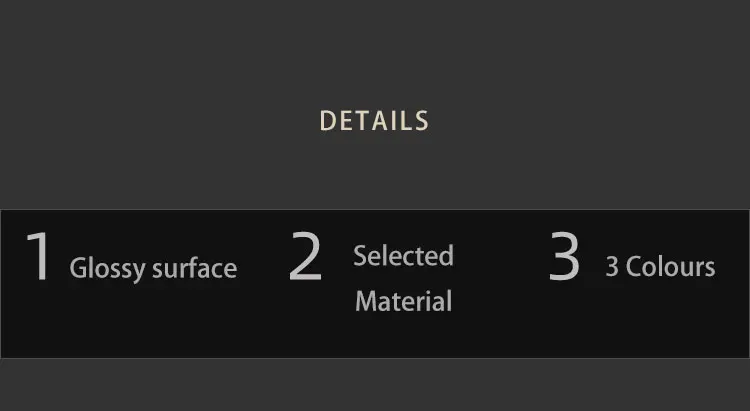 DETAILS

1 Glossy surface

2 Selected Material

3 3 Colours