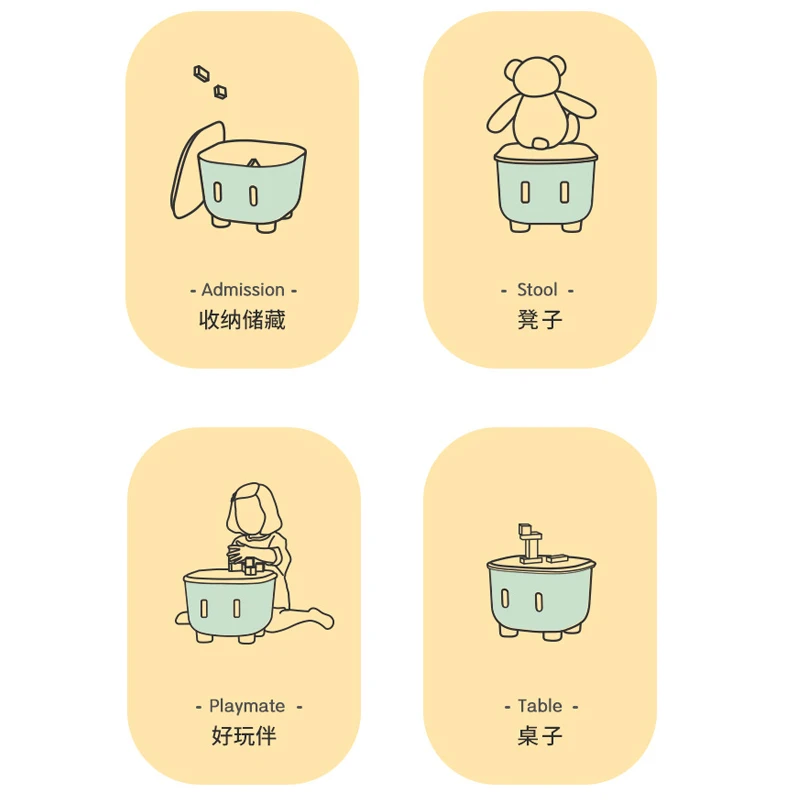 - Admission -
收纳储藏

- Stool -
凳子

- Playmate -
好玩伴

- Table -
桌子