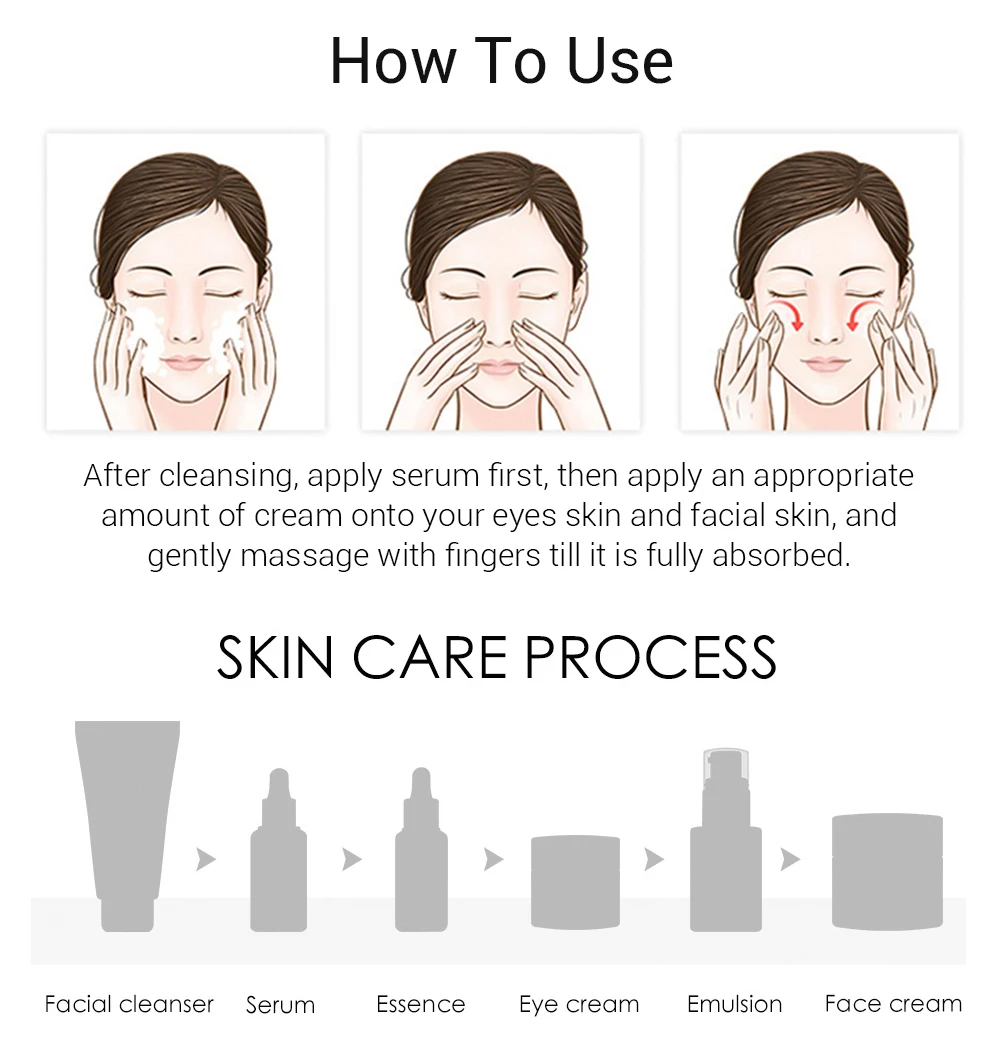 How To Use

After cleansing, apply serum first, then apply an appropriate amount of cream onto your eyes skin and facial skin, and gently massage with fingers till it is fully absorbed.

SKIN CARE PROCESS

Facial cleanser
Serum
Essence
Eye cream
Emulsion
Face cream