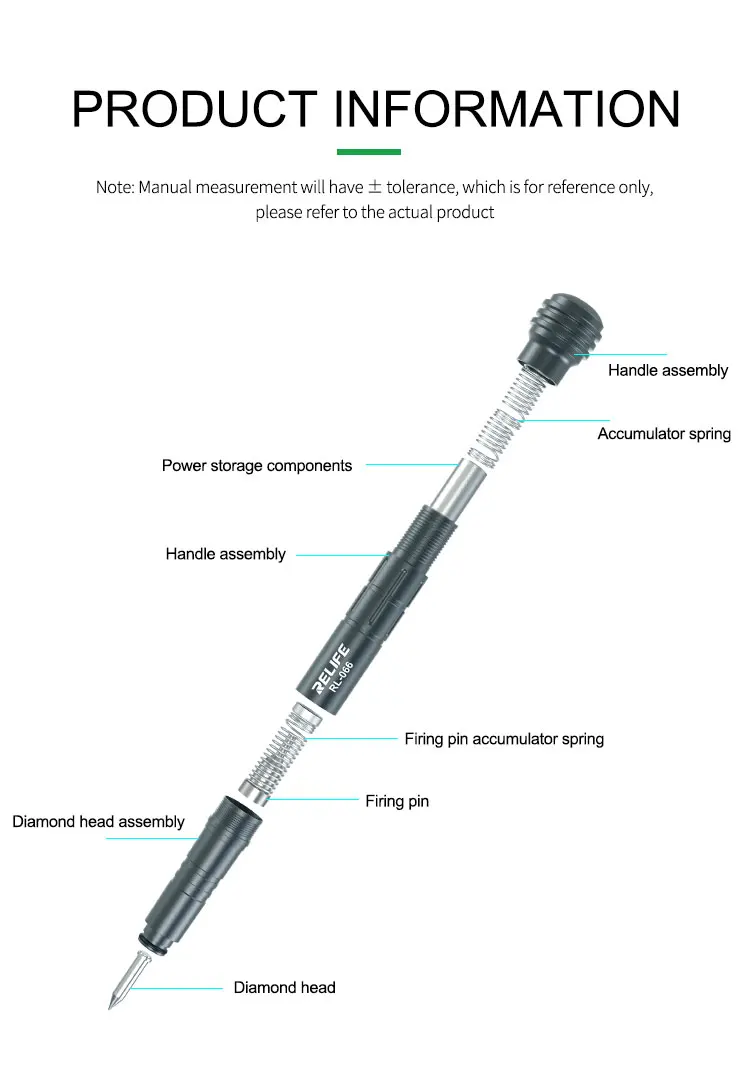 PRODUCT INFORMATION

Note: Manual measurement will have ± tolerance, which is for reference only, please refer to the actual product

Handle assembly

Accumulator spring

Power storage components

Handle assembly

RELIFE
RL-066

Firing pin accumulator spring

Firing pin

Diamond head assembly

Diamond head