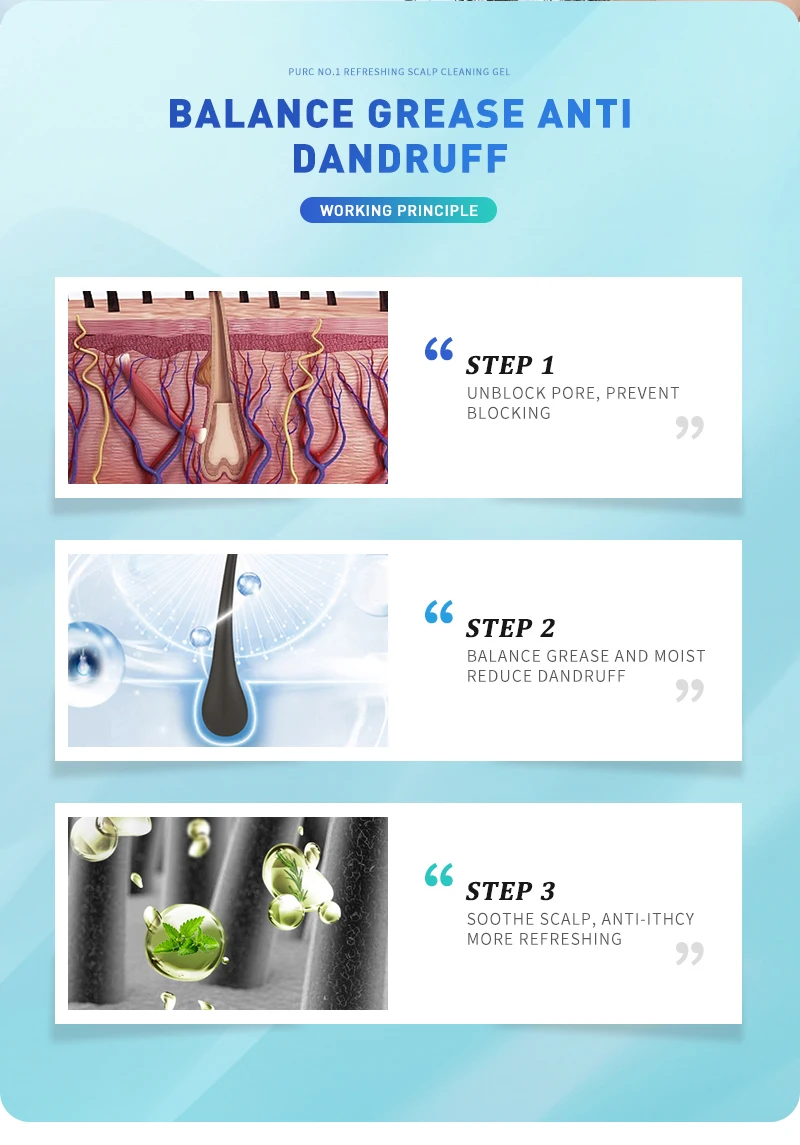 PURC NO.1 REFRESHING SCALP CLEANING GEL

BALANCE GREASE ANTI DANDRUFF

WORKING PRINCIPLE

“ STEP 1
UNBLOCK PORE, PREVENT BLOCKING ”

“ STEP 2
BALANCE GREASE AND MOIST REDUCE DANDRUFF ”

“ STEP 3
SOOTHE SCALP, ANTI-ITHCY MORE REFRESHING ”