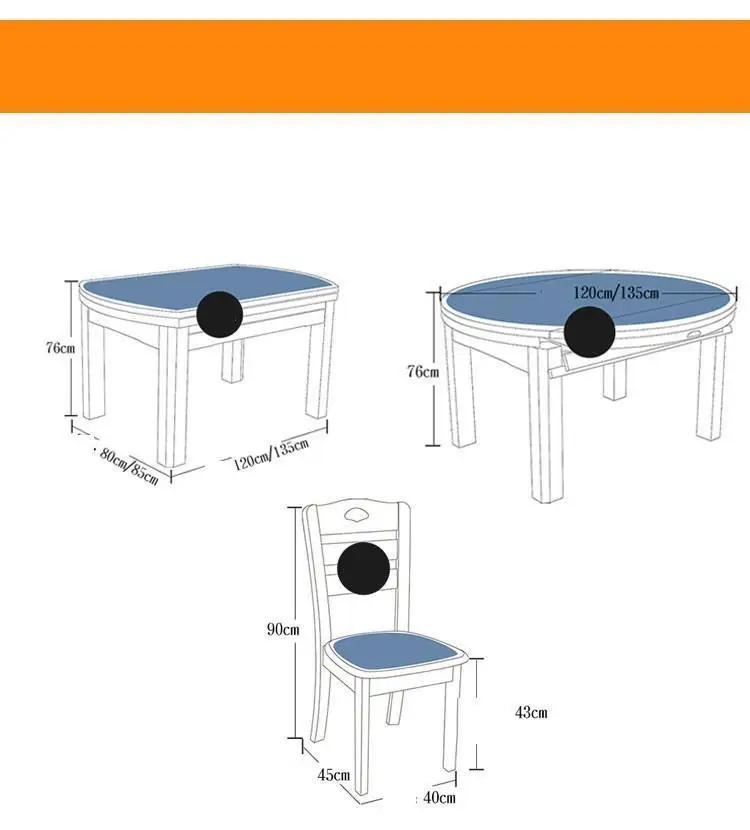 76cm

80cm/85cm

120cm/135cm

120cm/135cm

76cm

90cm

43cm

45cm

40cm