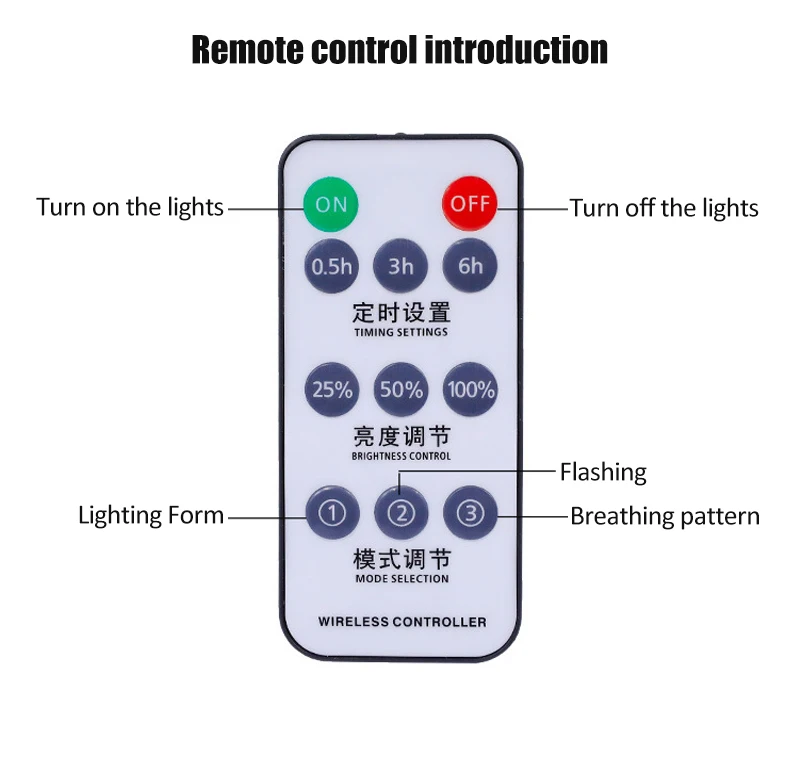 Remote control introduction

Turn on the lights
ON
OFF
Turn off the lights

0.5h
3h
6h
定时设置
TIMING SETTINGS

25%
50%
100%
亮度调节
BRIGHTNESS CONTROL

Flashing
Lighting Form
①
②
③
Breathing pattern
模式调节
MODE SELECTION

WIRELESS CONTROLLER