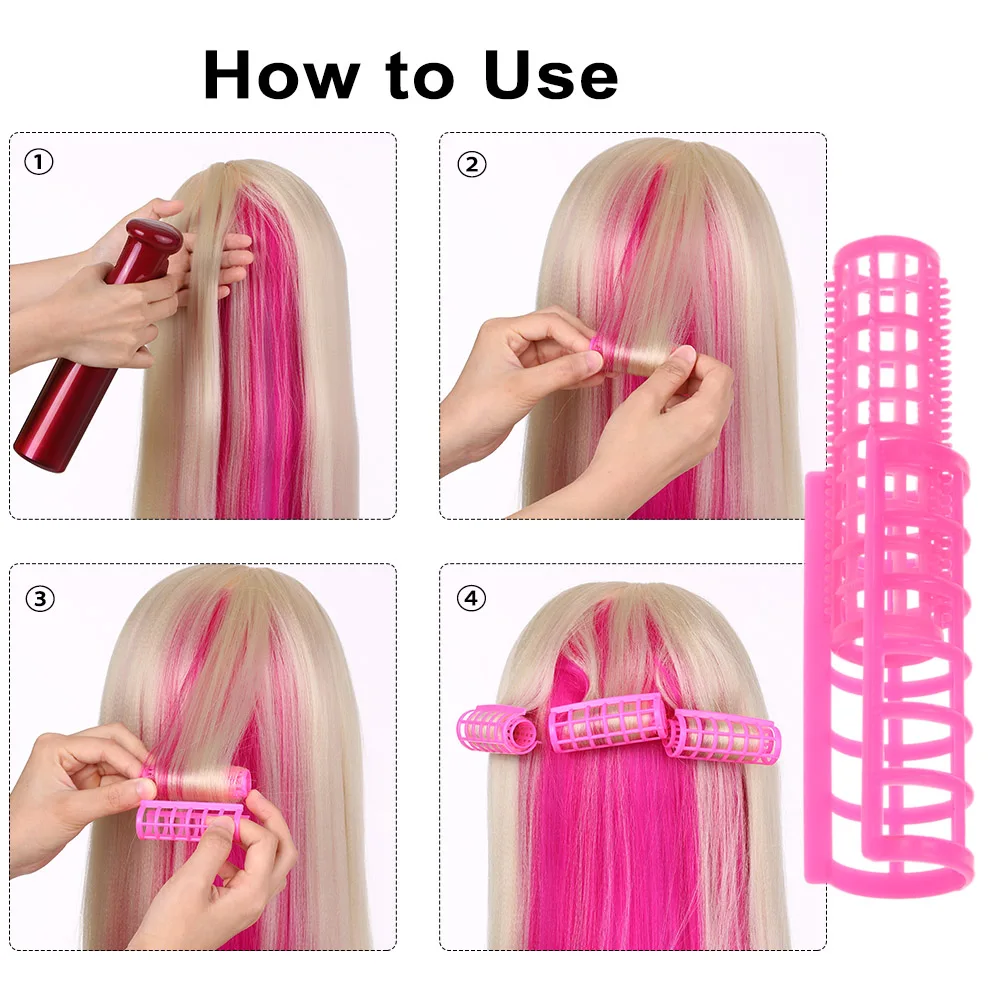 How to Use

①

②

③

④