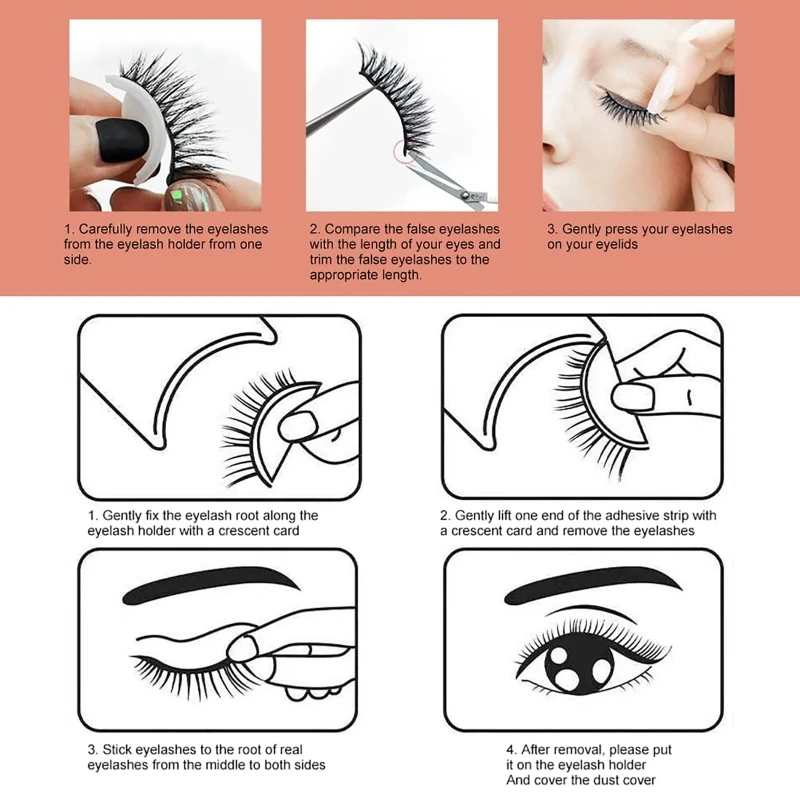 1. Carefully remove the eyelashes from the eyelash holder from one side.

2. Compare the false eyelashes with the length of your eyes and trim the false eyelashes to the appropriate length.

3. Gently press your eyelashes on your eyelids

1. Gently fix the eyelash root along the eyelash holder with a crescent card

2. Gently lift one end of the adhesive strip with a crescent card and remove the eyelashes

3. Stick eyelashes to the root of real eyelashes from the middle to both sides

4. After removal, please put it on the eyelash holder And cover the dust cover