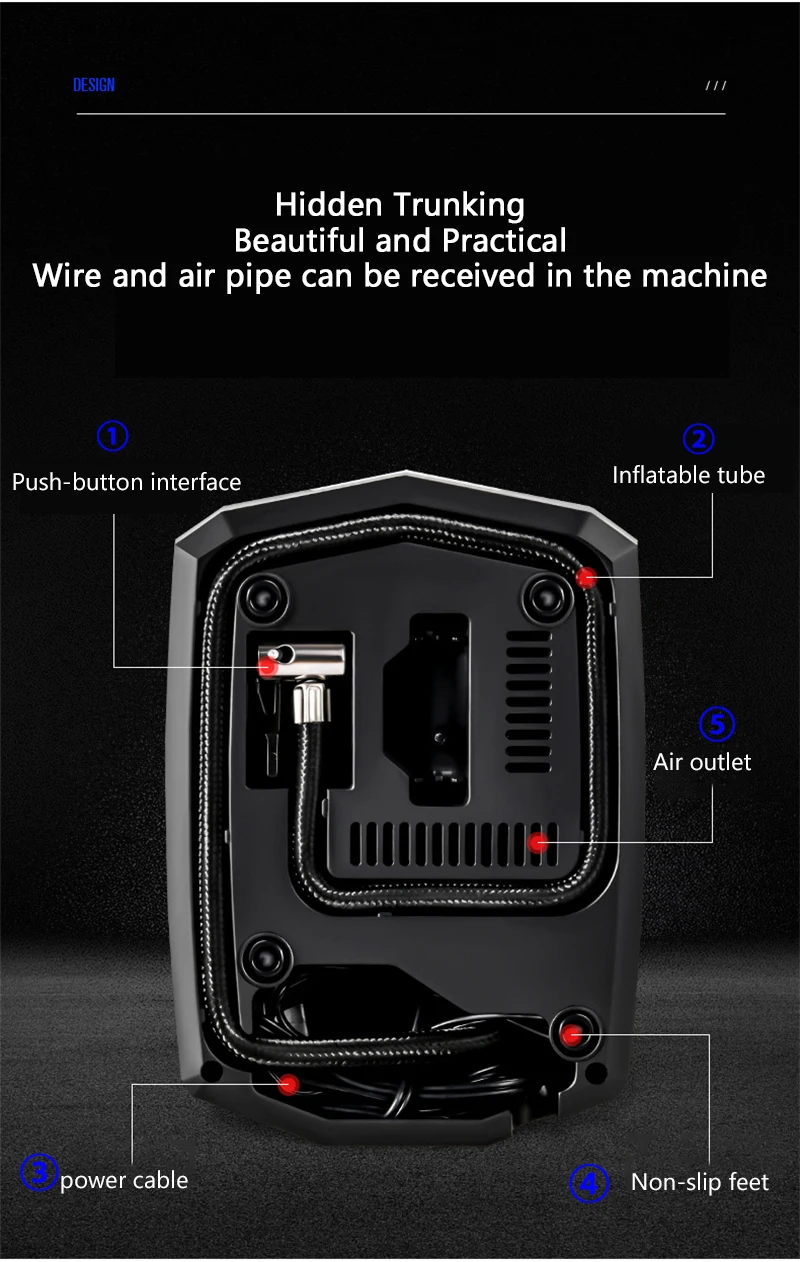 DESIGN

///

Hidden Trunking
Beautiful and Practical
Wire and air pipe can be received in the machine

①
Push-button interface

②
Inflatable tube

⑤
Air outlet

③ power cable

④ Non-slip feet