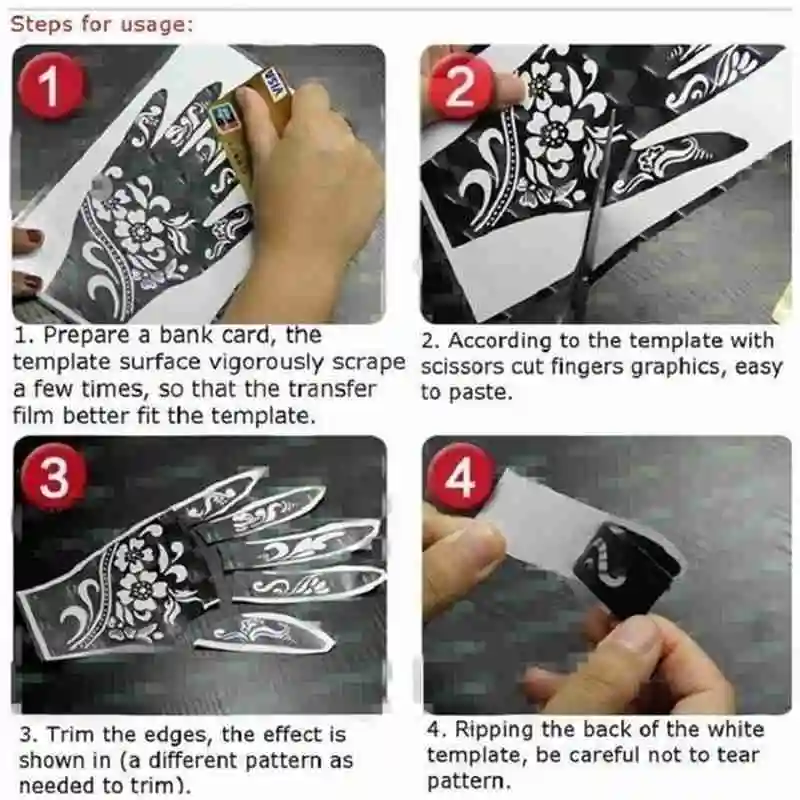 Steps for usage:

1

VISA

1. Prepare a bank card, the template surface vigorously scrape a few times, so that the transfer film better fit the template.

2

2. According to the template with scissors cut fingers graphics, easy to paste.

3

3. Trim the edges, the effect is shown in (a different pattern as needed to trim).

4

4. Ripping the back of the white template, be careful not to tear pattern.