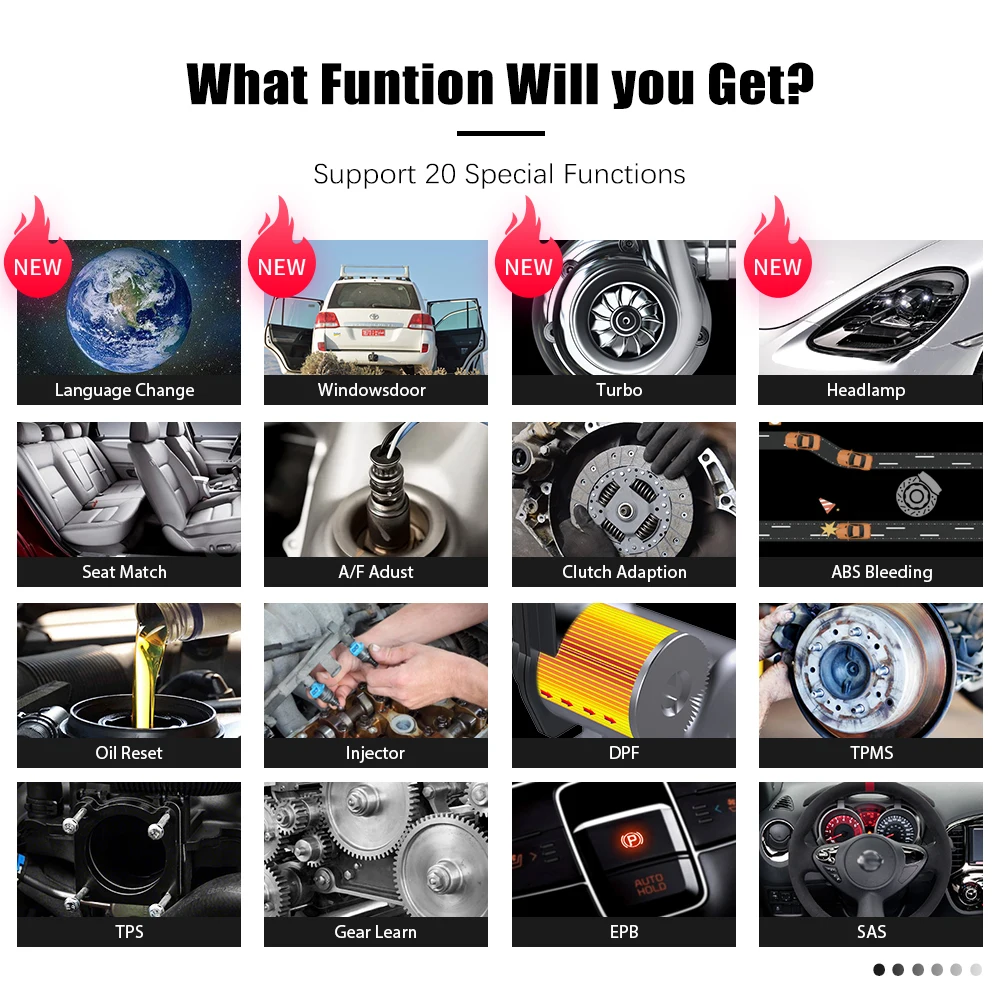 What Funtion Will you Get?

Support 20 Special Functions

NEW
Language Change

NEW
Windowsdoor

NEW
Turbo

NEW
Headlamp

Seat Match

A/F Adust

Clutch Adaption

ABS Bleeding

Oil Reset

Injector

DPF

TPMS

TPS

Gear Learn

AUTO HOLD
EPB

SAS