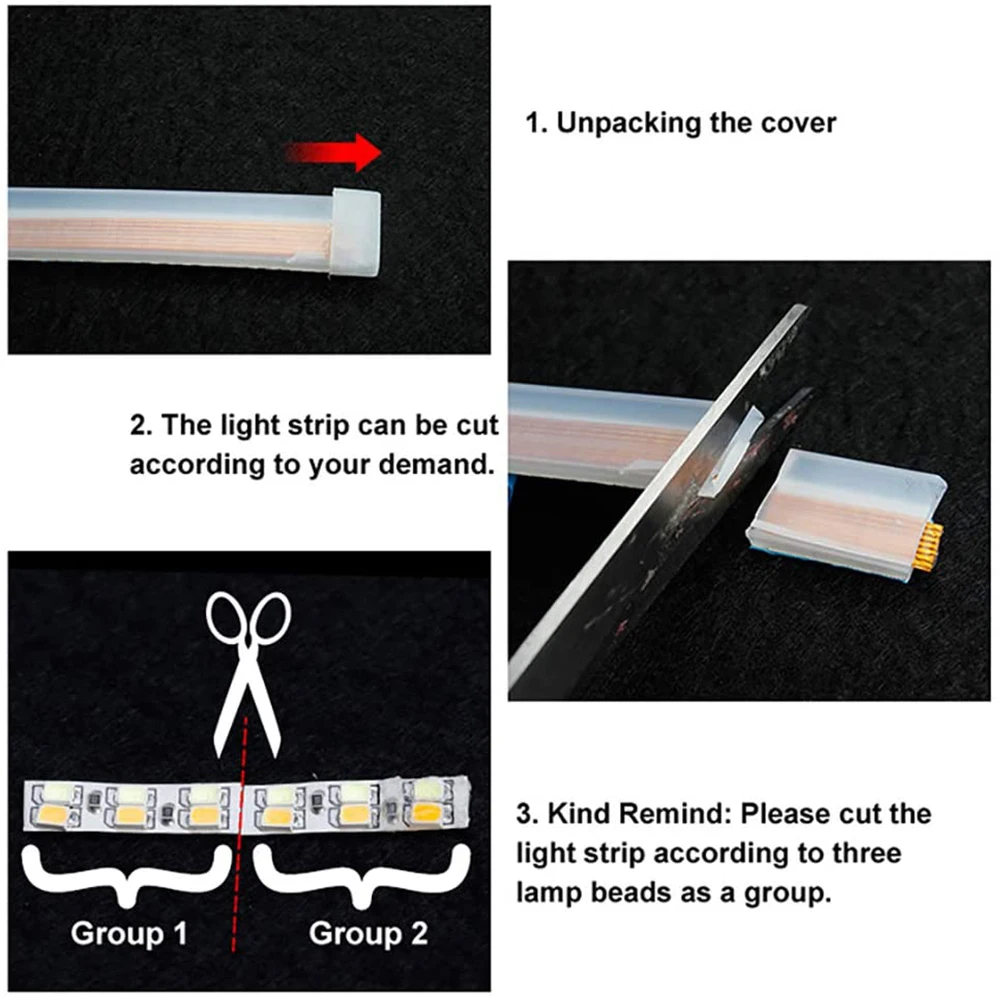 1. Unpacking the cover

2. The light strip can be cut according to your demand.

Group 1

Group 2

3. Kind Remind: Please cut the light strip according to three lamp beads as a group.