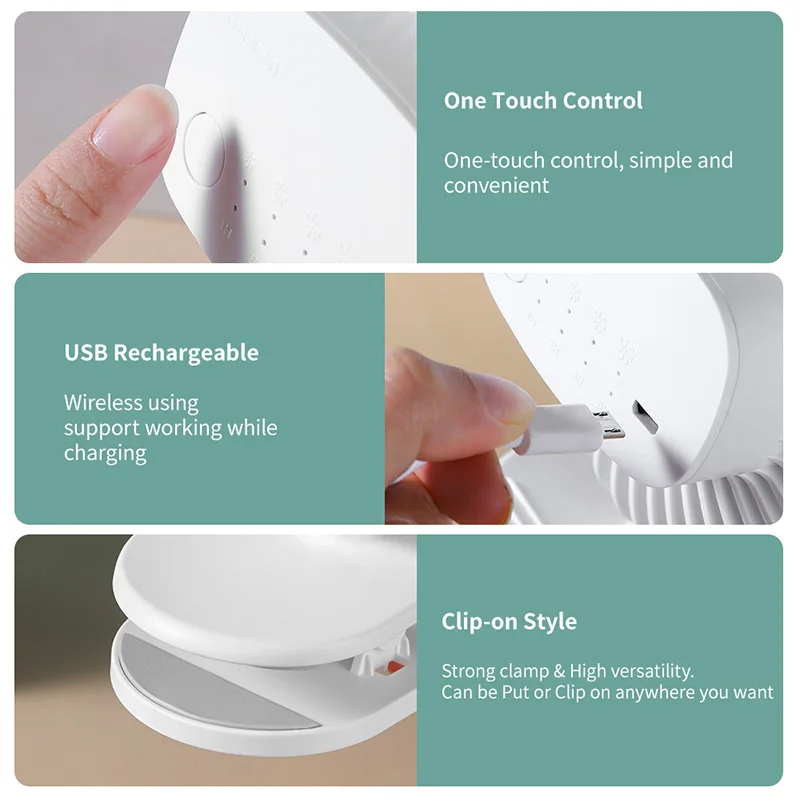 One Touch Control

One-touch control, simple and convenient

USB Rechargeable

Wireless using support working while charging

Clip-on Style

Strong clamp & High versatility.
Can be Put or Clip on anywhere you want