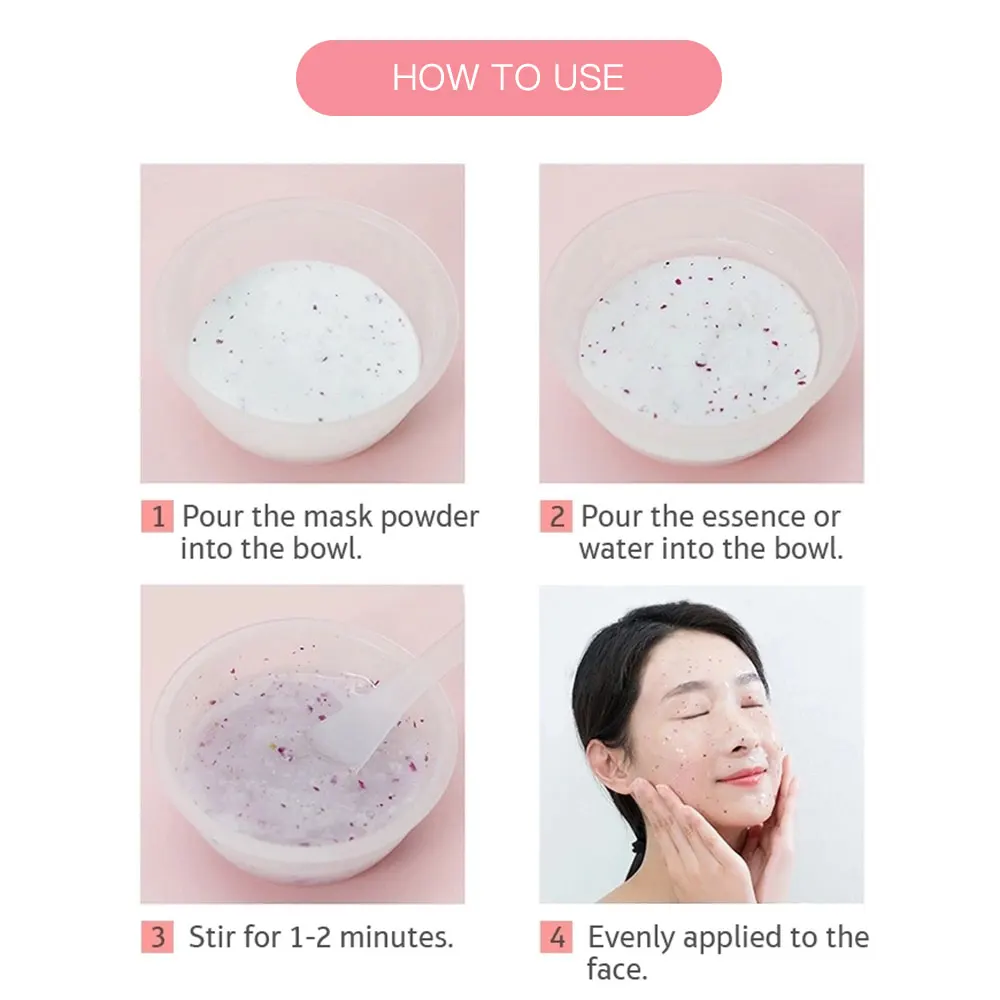 HOW TO USE

1 Pour the mask powder into the bowl.

2 Pour the essence or water into the bowl.

3 Stir for 1-2 minutes.

4 Evenly applied to the face.