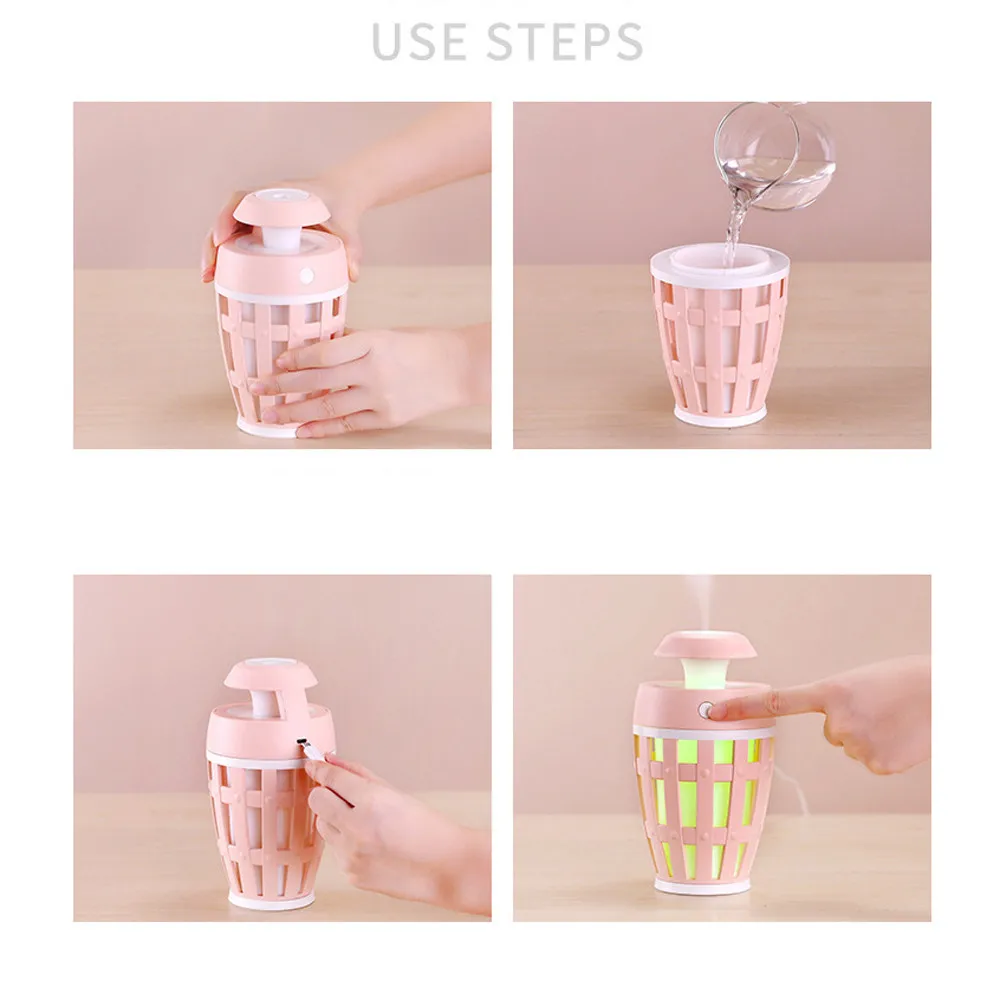 USE STEPS