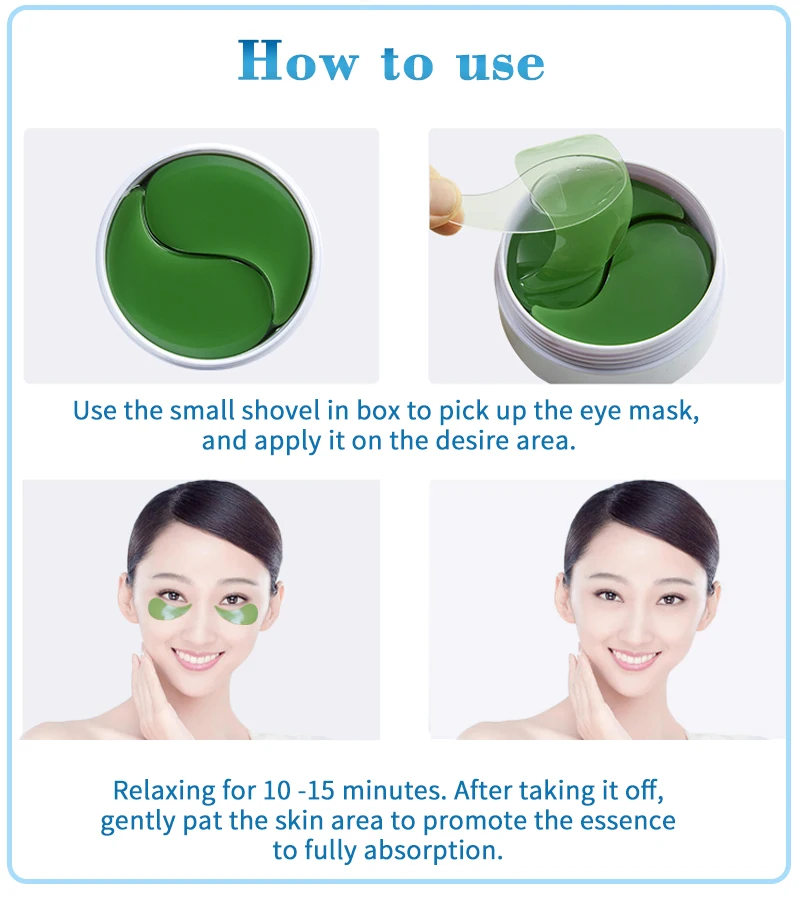 How to use

Use the small shovel in box to pick up the eye mask, and apply it on the desire area.

Relaxing for 10 -15 minutes. After taking it off, gently pat the skin area to promote the essence to fully absorption.