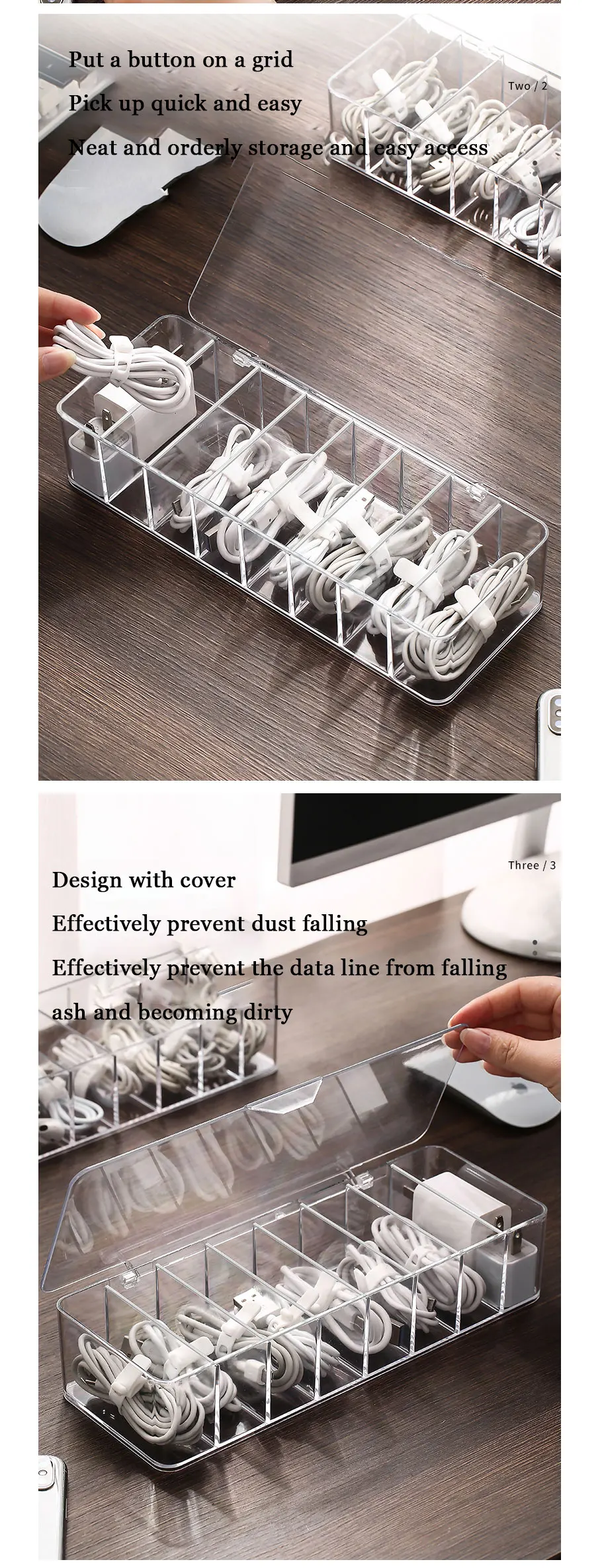 Put a button on a grid
Pick up quick and easy
Neat and orderly storage and easy access

Two / 2

Design with cover
Effectively prevent dust falling
Effectively prevent the data line from falling ash and becoming dirty

Three / 3