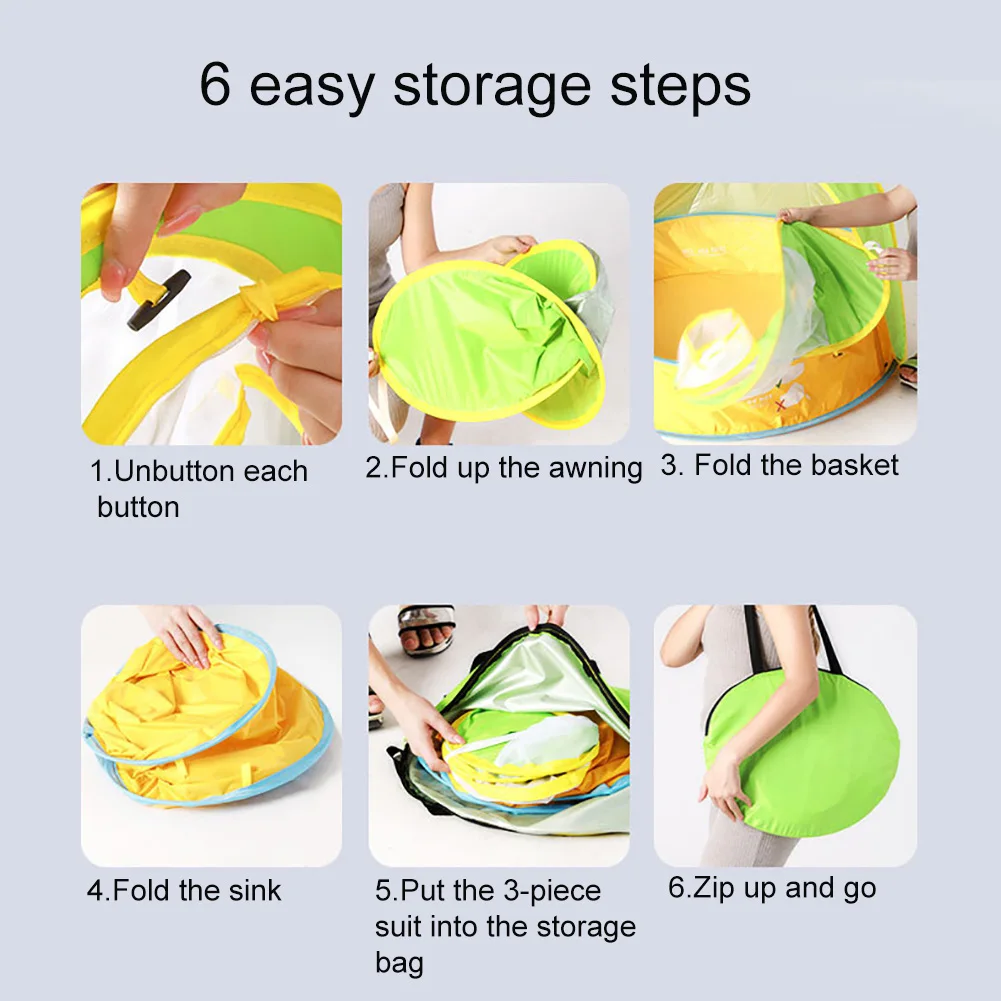 6 easy storage steps

1.Unbutton each button

2.Fold up the awning

3. Fold the basket

4.Fold the sink

5.Put the 3-piece suit into the storage bag

6.Zip up and go