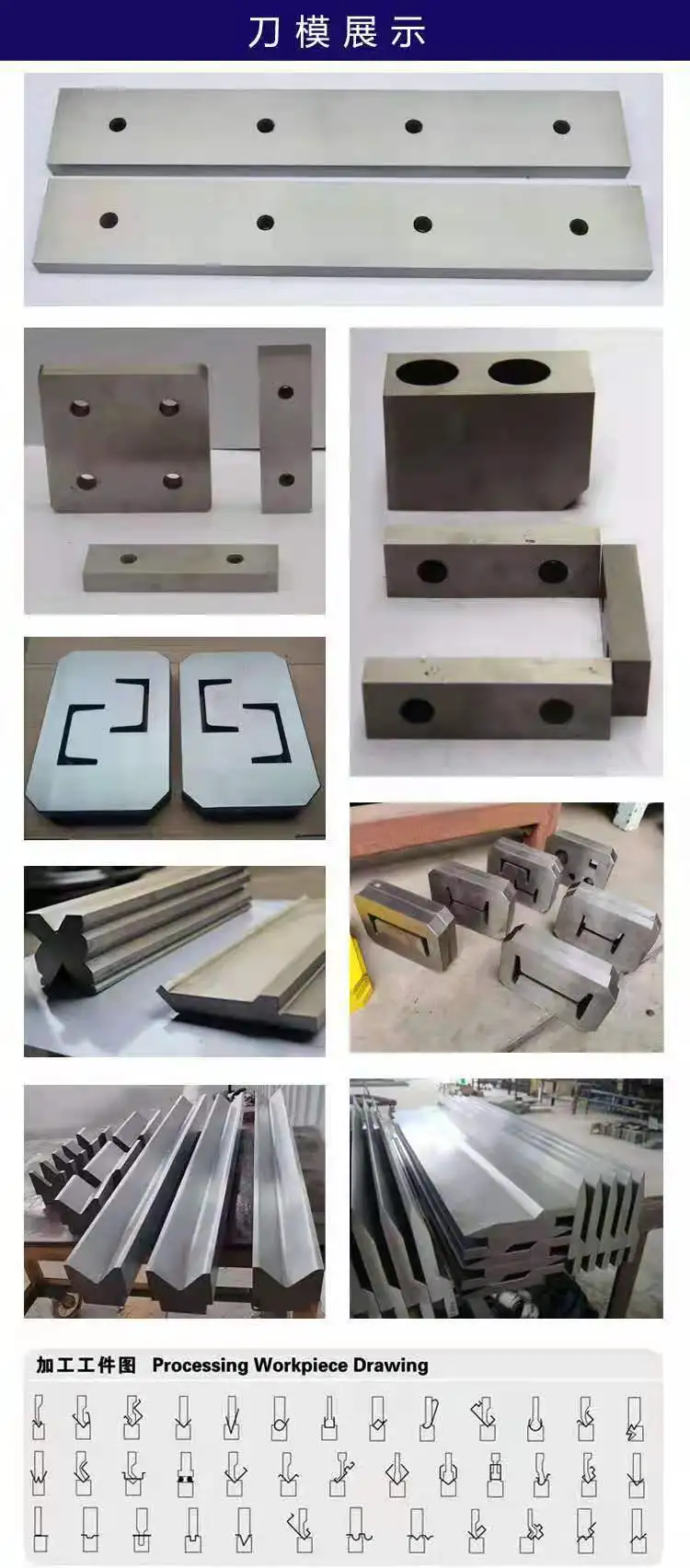 刀模展示

加工工件图 Processing Workpiece Drawing