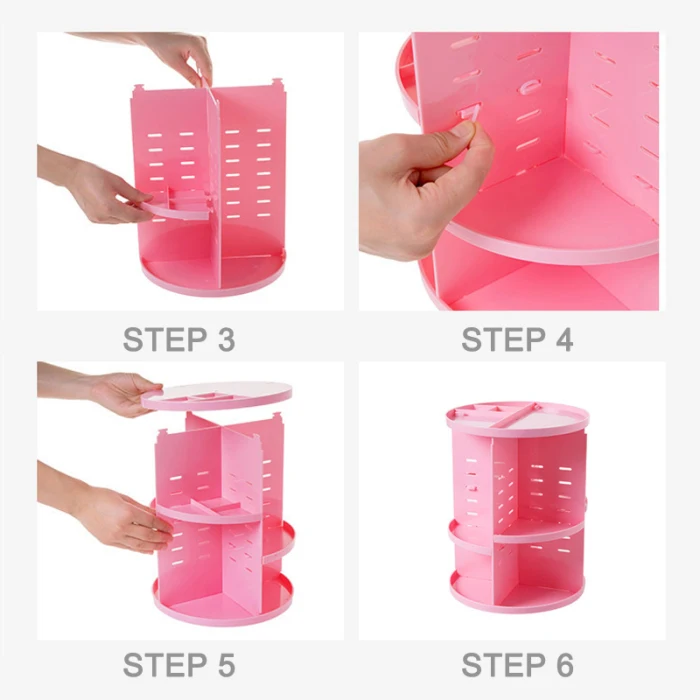 STEP 3

STEP 4

STEP 5

STEP 6