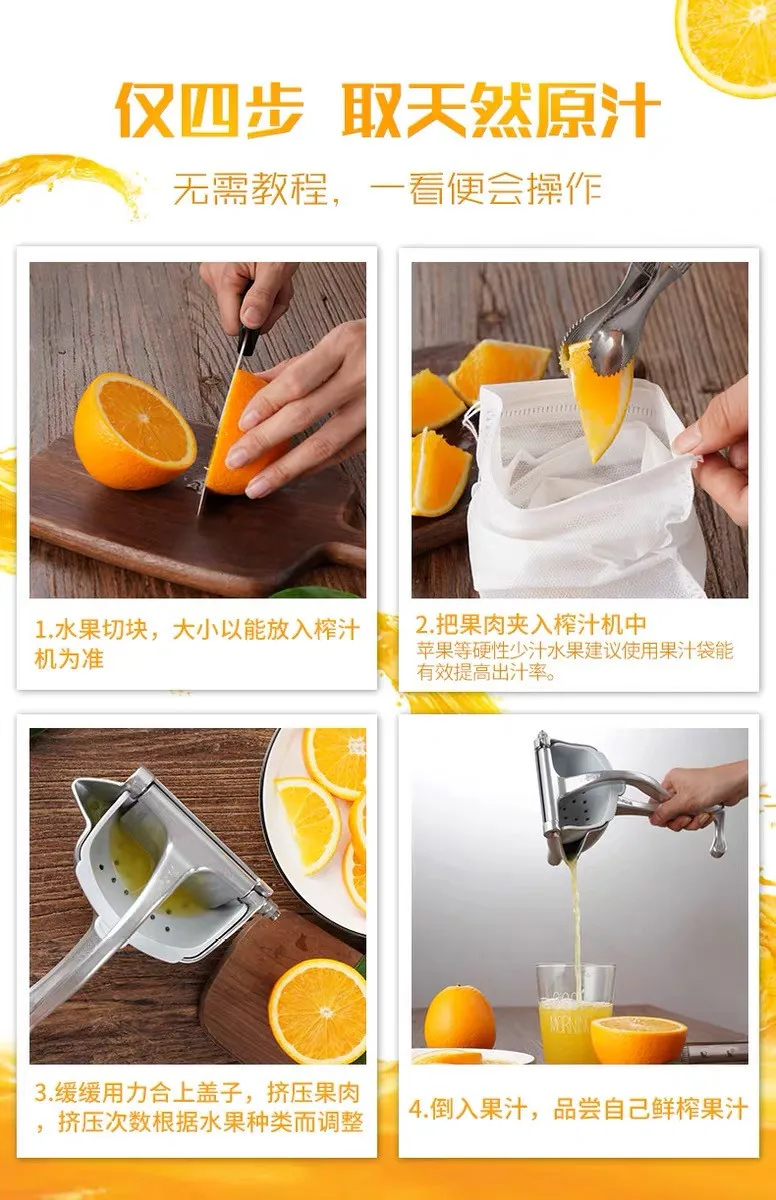 仅四步 取天然原汁

无需教程，一看便会操作

1.水果切块，大小以能放入榨汁机为准

2.把果肉夹入榨汁机中
苹果等硬性少汁水果建议使用果汁袋能有效提高出汁率。

3.缓缓用力合上盖子，挤压果肉，挤压次数根据水果种类而调整

MORNING

4.倒入果汁，品尝自己鲜榨果汁