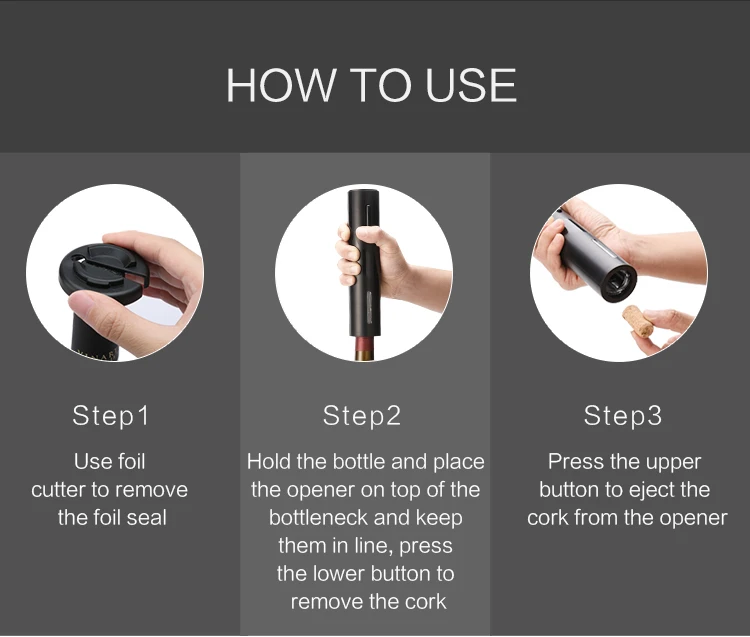 HOW TO USE

Step1

Use foil cutter to remove the foil seal

Step2

Hold the bottle and place the opener on top of the bottleneck and keep them in line, press the lower button to remove the cork

Step3

Press the upper button to eject the cork from the opener