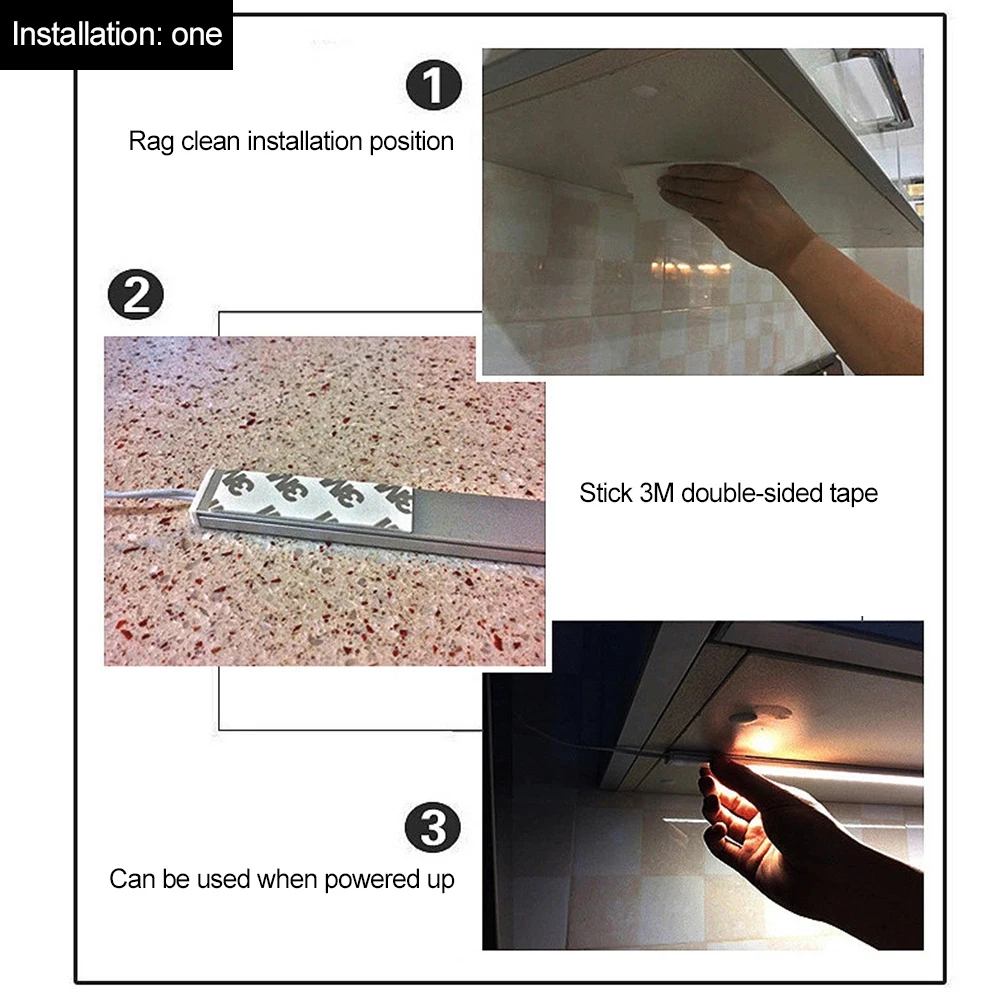 Installation: one

1

Rag clean installation position

2

3M 3M 3M

Stick 3M double-sided tape

3

Can be used when powered up