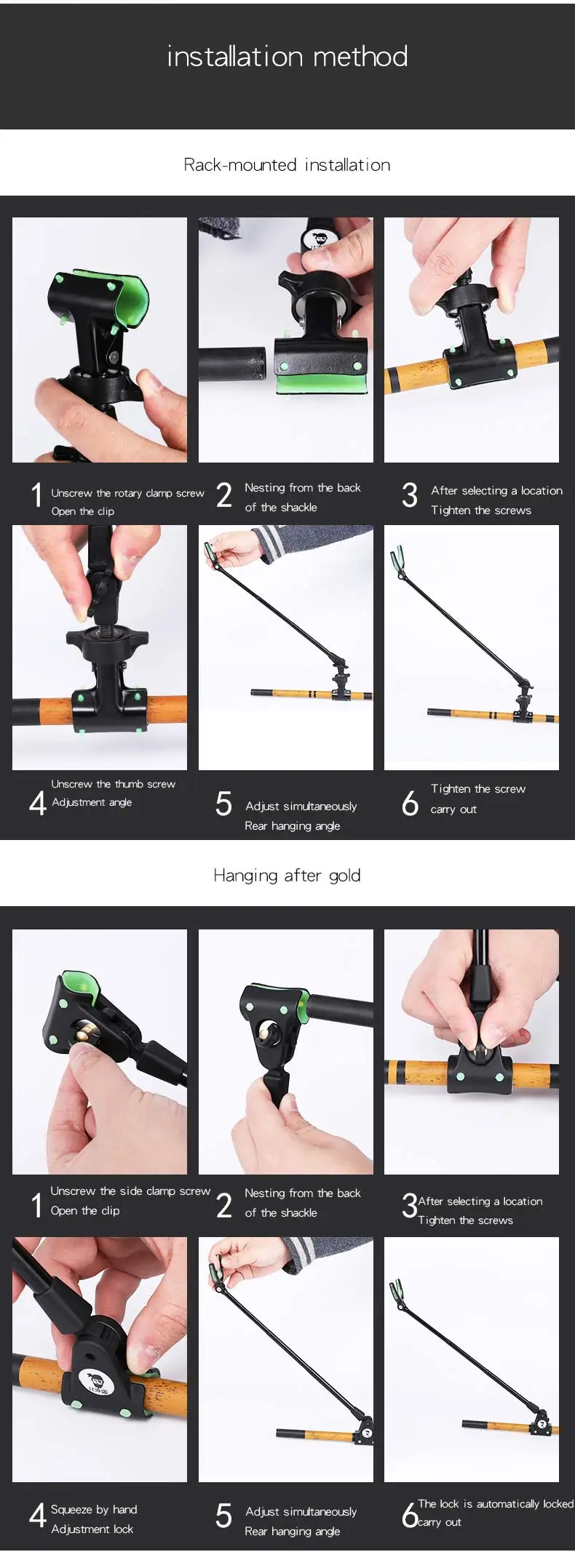 installation method

Rack-mounted installation

1 Unscrew the rotary clamp screw
Open the clip

2 Nesting from the back
of the shackle

3 After selecting a location
Tighten the screws

4 Unscrew the thumb screw
Adjustment angle

5 Adjust simultaneously
Rear hanging angle

6 Tighten the screw
carry out

Hanging after gold

1 Unscrew the side clamp screw
Open the clip

2 Nesting from the back
of the shackle

3 After selecting a location
Tighten the screws

4 Squeeze by hand
Adjustment lock

5 Adjust simultaneously
Rear hanging angle

6 The lock is automatically locked
carry out